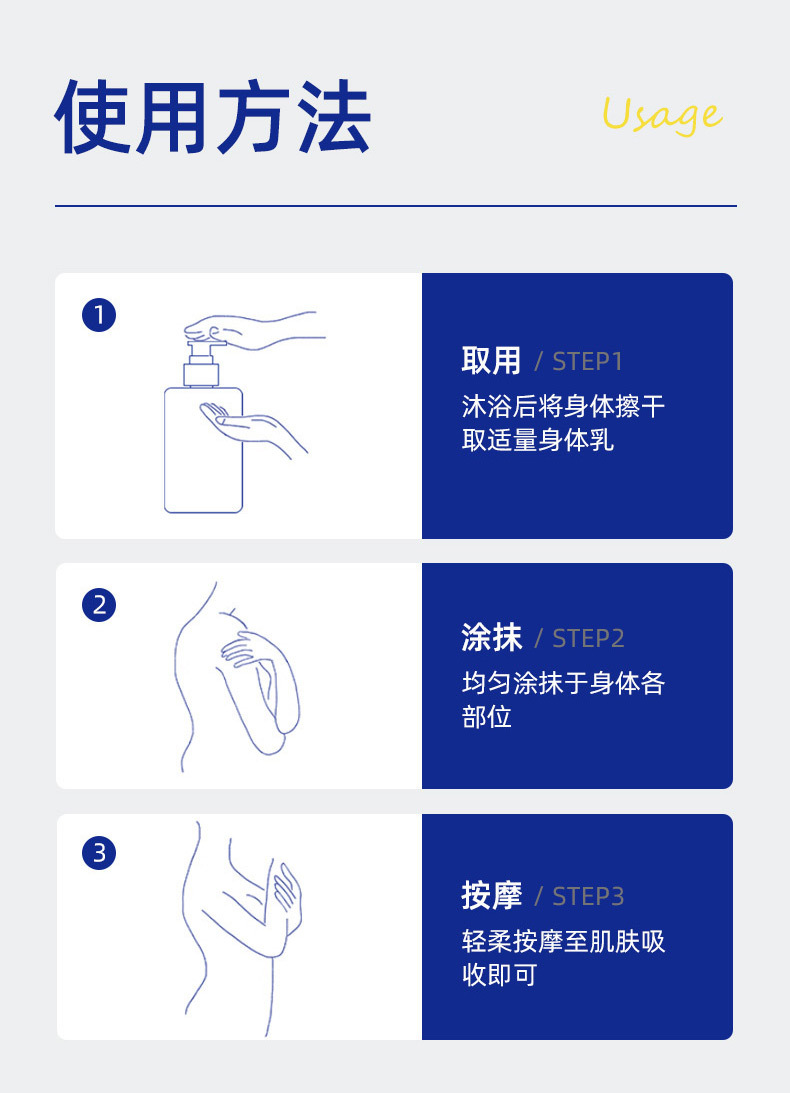 使用方法

Usage

1

取用 / STEP1

沐浴后将身体擦干取适量身体乳

2

涂抹 / STEP2

均匀涂抹于身体各部位

3

按摩 / STEP3

轻柔按摩至肌肤吸收即可