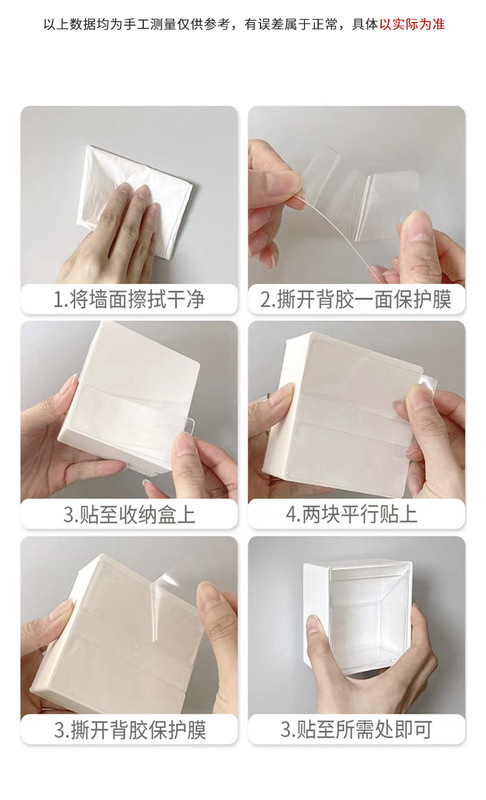 以上数据均为手工测量仅供参考，有误差属于正常，具体以实际为准

1.将墙面擦拭干净

2.撕开背胶一面保护膜

3.贴至收纳盒上

4.两块平行贴上

3.撕开背胶保护膜

3.贴至所需处即可