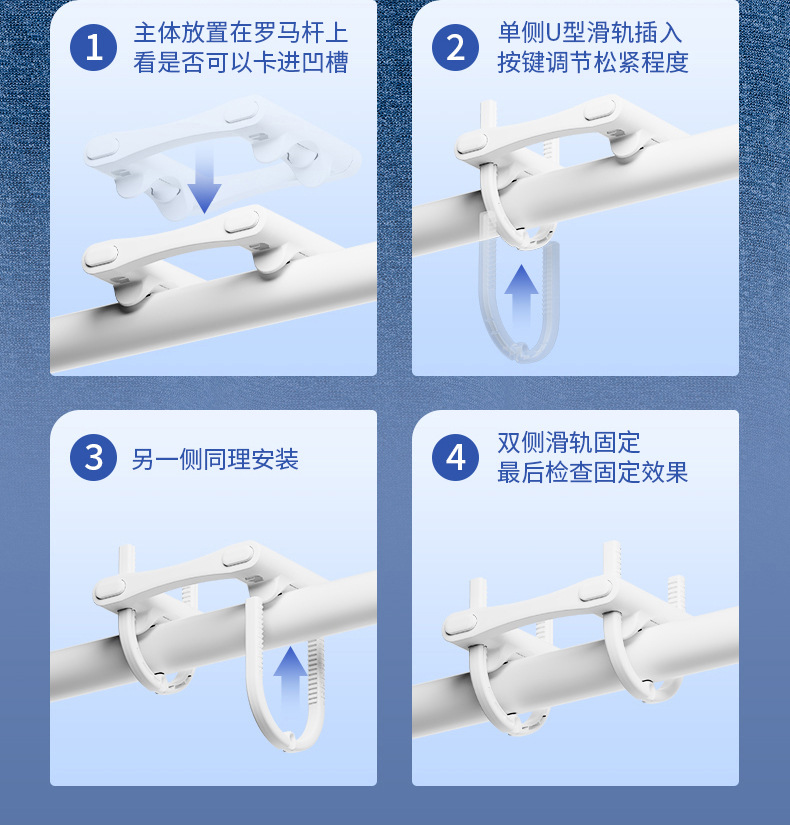 1 主体放置在罗马杆上
看是否可以卡进凹槽

2 单侧U型滑轨插入
按键调节松紧程度

3 另一侧同理安装

4 双侧滑轨固定
最后检查固定效果