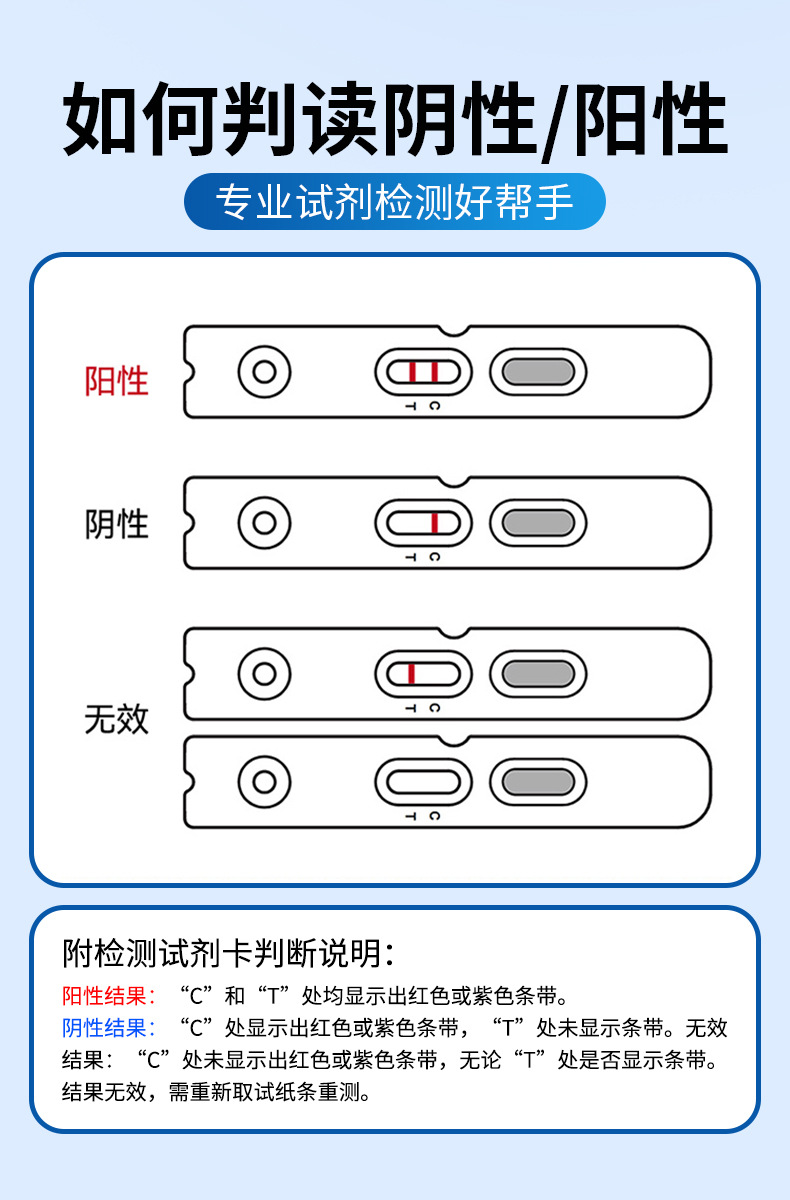 如何判读阴性/阳性

专业试剂检测好帮手

阳性
T C

阴性
T C

无效
T C
T C

附检测试剂卡判断说明：

阳性结果：“C”和“T”处均显示出红色或紫色条带。
阴性结果：“C”处显示出红色或紫色条带，“T”处未显示条带。无效结果：“C”处未显示出红色或紫色条带，无论“T”处是否显示条带。结果无效，需重新取试纸条重测。