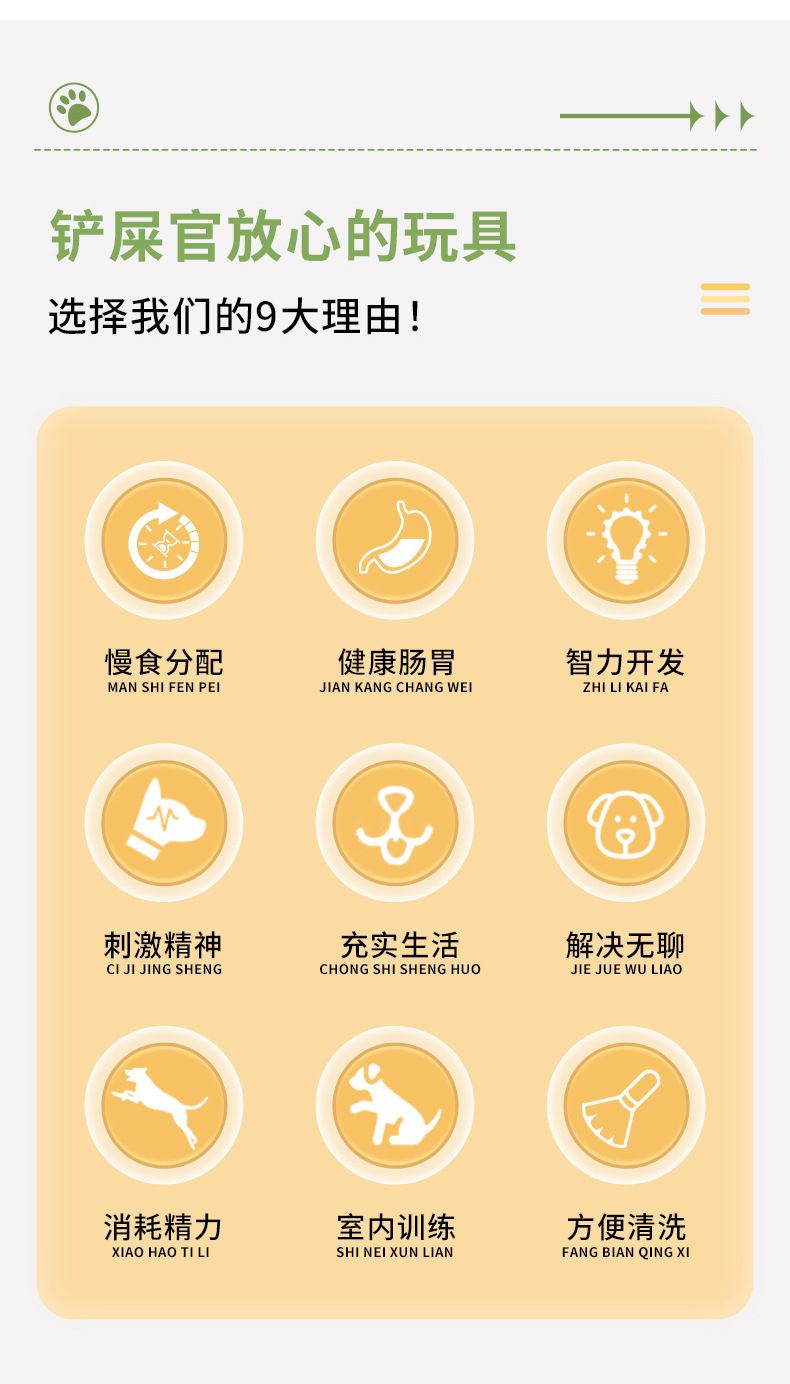 铲屎官放心的玩具

选择我们的9大理由！

慢食分配
MAN SHI FEN PEI

健康肠胃
JIAN KANG CHANG WEI

智力开发
ZHI LI KAI FA

刺激精神
CI JI JING SHENG

充实生活
CHONG SHI SHENG HUO

解决无聊
JIE JUE WU LIAO

消耗精力
XIAO HAO TI LI

室内训练
SHI NEI XUN LIAN

方便清洗
FANG BIAN QING XI