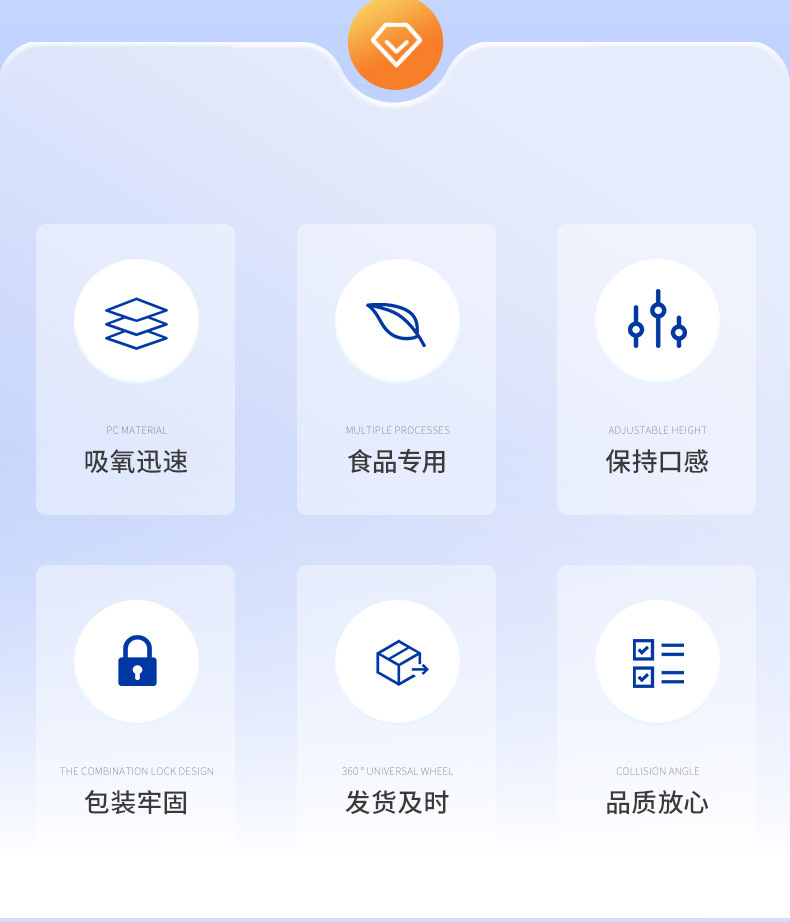 PC MATERIAL
吸氧迅速

MULTIPLE PROCESSES
食品专用

ADJUSTABLE HEIGHT
保持口感

THE COMBINATION LOCK DESIGN
包装牢固

360 ° UNIVERSAL WHEEL
发货及时

COLLISION ANGLE
品质放心