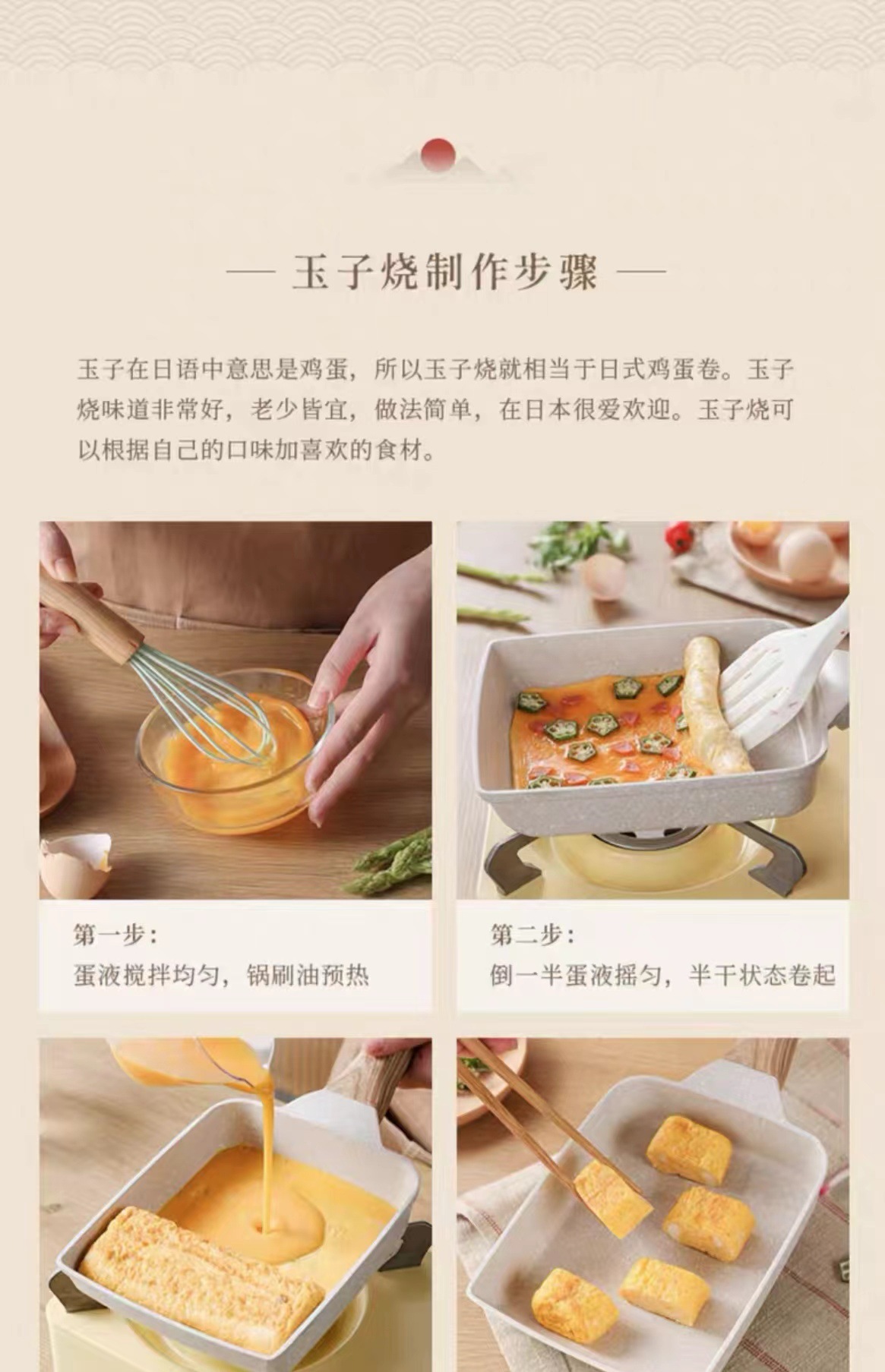 — 玉子烧制作步骤 —

玉子在日语中意思是鸡蛋，所以玉子烧就相当于日式鸡蛋卷。玉子烧味道非常好，老少皆宜，做法简单，在日本很爱欢迎。玉子烧可以根据自己的口味加喜欢的食材。

第一步：
蛋液搅拌均匀，锅刷油预热

第二步：
倒一半蛋液摇匀，半干状态卷起