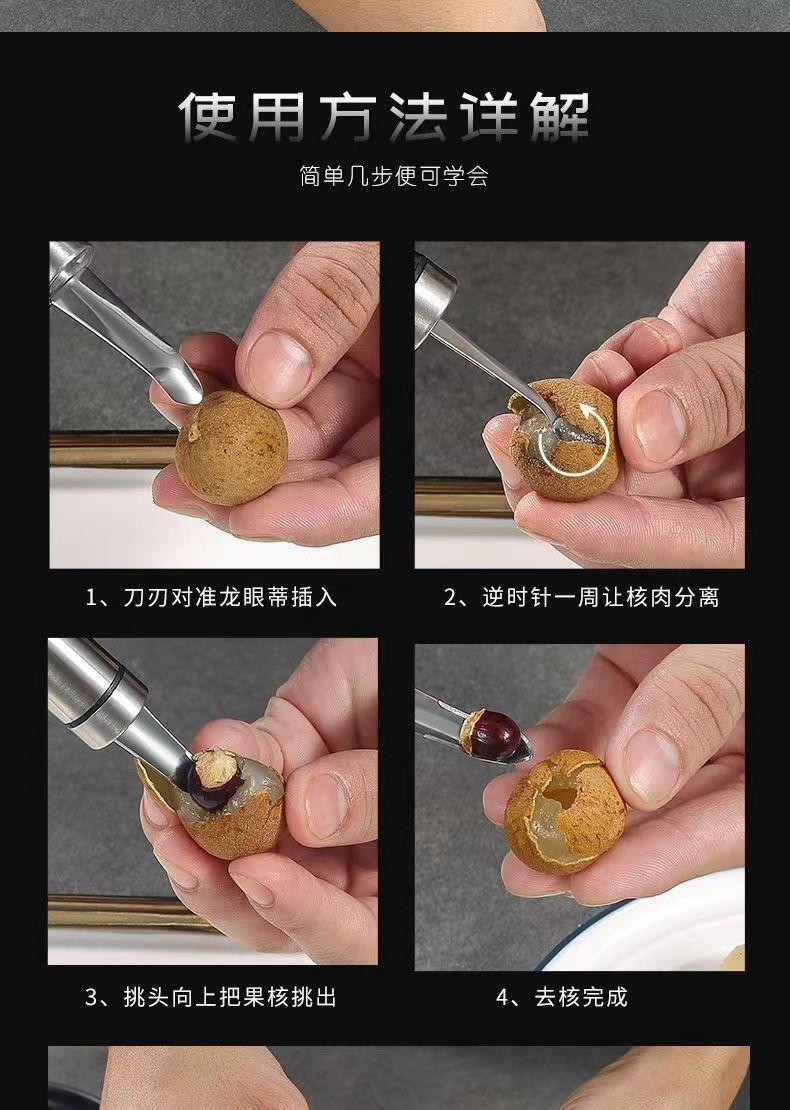 使用方法详解

简单几步便可学会

1、刀刃对准龙眼蒂插入

2、逆时针一周让核肉分离

3、挑头向上把果核挑出

4、去核完成