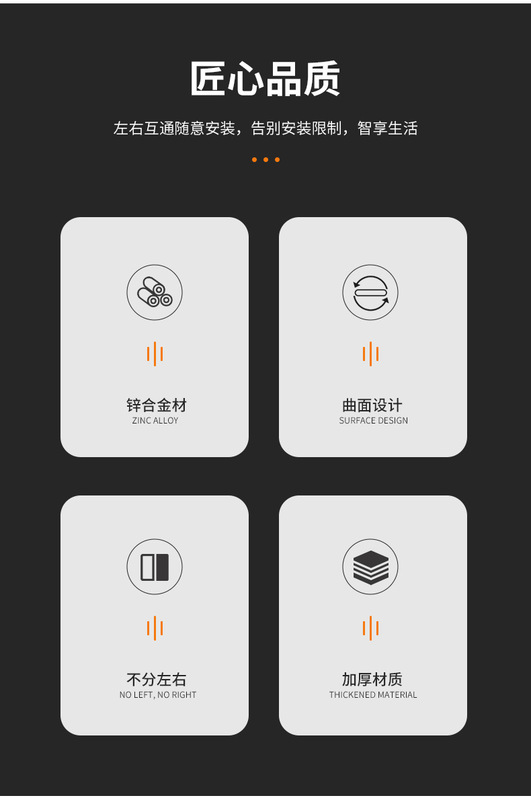 匠心品质

左右互通随意安装，告别安装限制，智享生活

锌合金材
ZINC ALLOY

曲面设计
SURFACE DESIGN

不分左右
NO LEFT, NO RIGHT

加厚材质
THICKENED MATERIAL