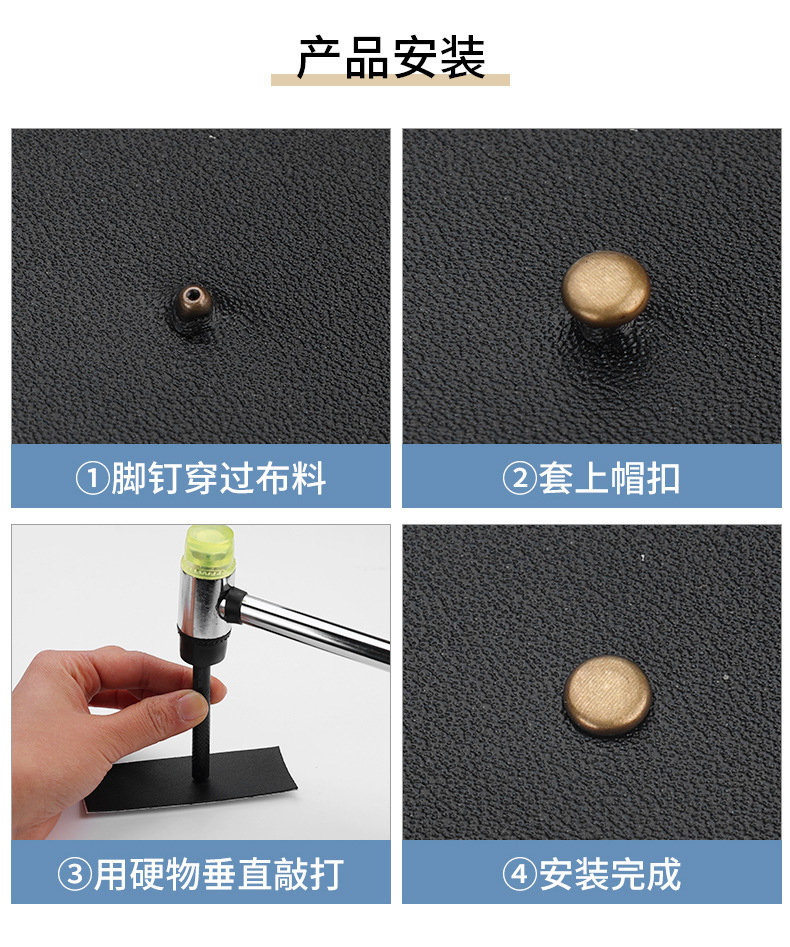 产品安装

①脚钉穿过布料

②套上帽扣

③用硬物垂直敲打

④安装完成