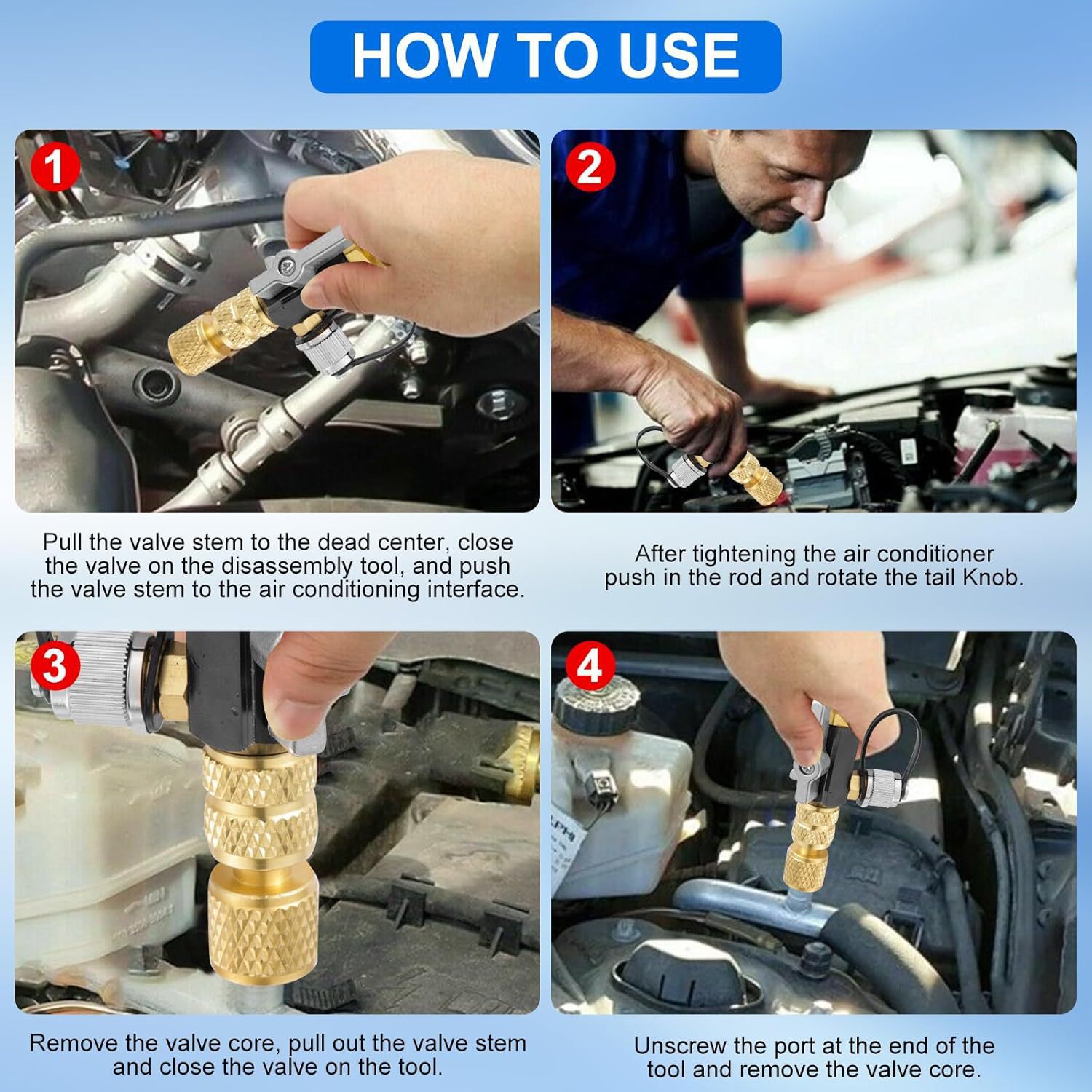 HOW TO USE

1

Pull the valve stem to the dead center, close the valve on the disassembly tool, and push the valve stem to the air conditioning interface.

2

After tightening the air conditioner push in the rod and rotate the tail Knob.

3

Remove the valve core, pull out the valve stem and close the valve on the tool.

4

Unscrew the port at the end of the tool and remove the valve core.