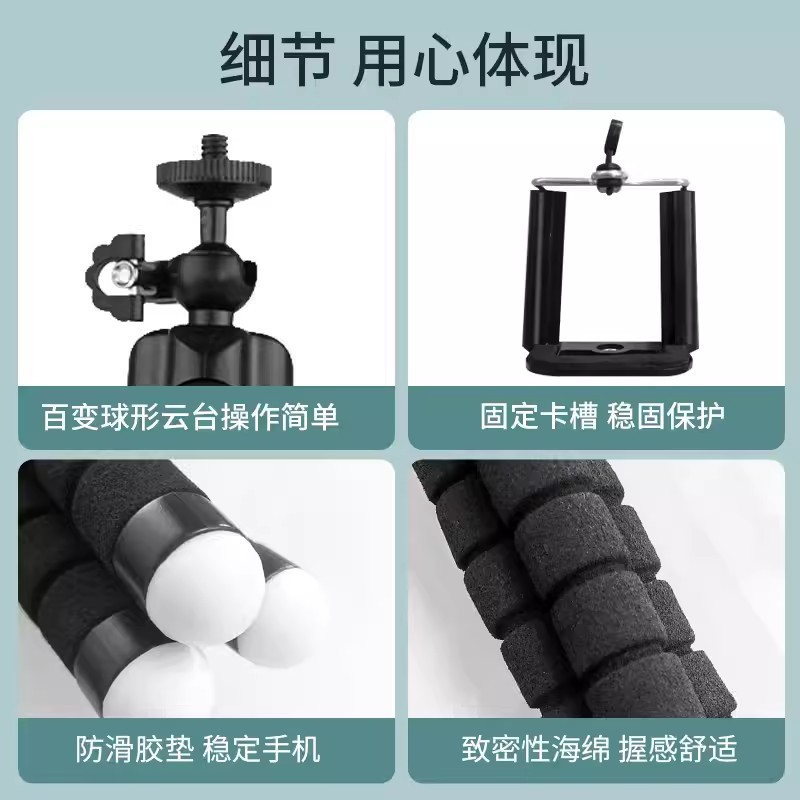 细节 用心体现

百变球形云台操作简单

固定卡槽 稳固保护

防滑胶垫 稳定手机

致密性海绵 握感舒适