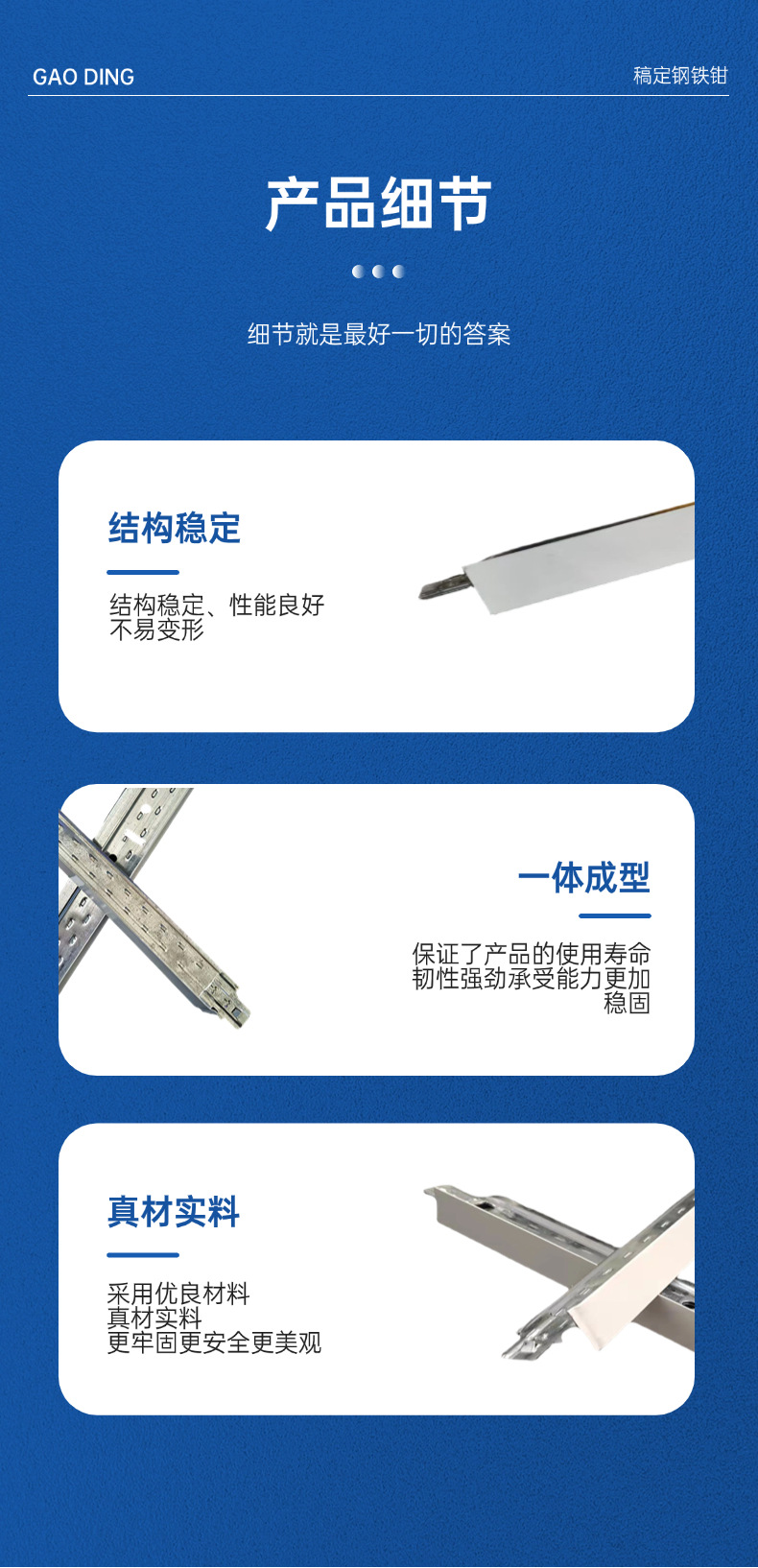 GAO DING

稿定钢铁钳

产品细节

细节就是最好一切的答案

结构稳定

结构稳定、性能良好
不易变形

一体成型

保证了产品的使用寿命
韧性强劲承受能力更加
稳固

真材实料

采用优良材料
真材实料
更牢固更安全更美观