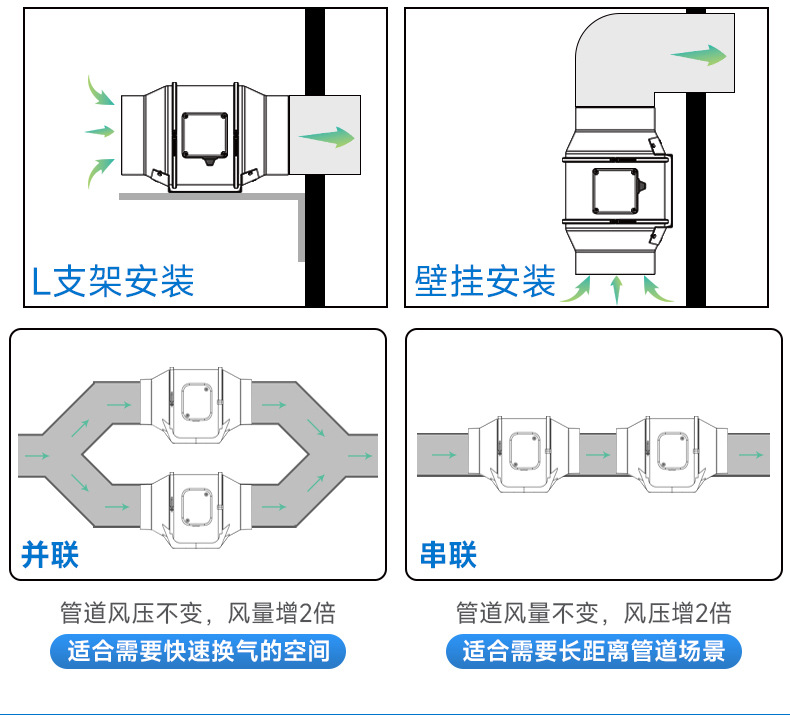 L支架安装

壁挂安装

并联

串联

管道风压不变，风量增2倍

适合需要快速换气的空间

管道风量不变，风压增2倍

适合需要长距离管道场景