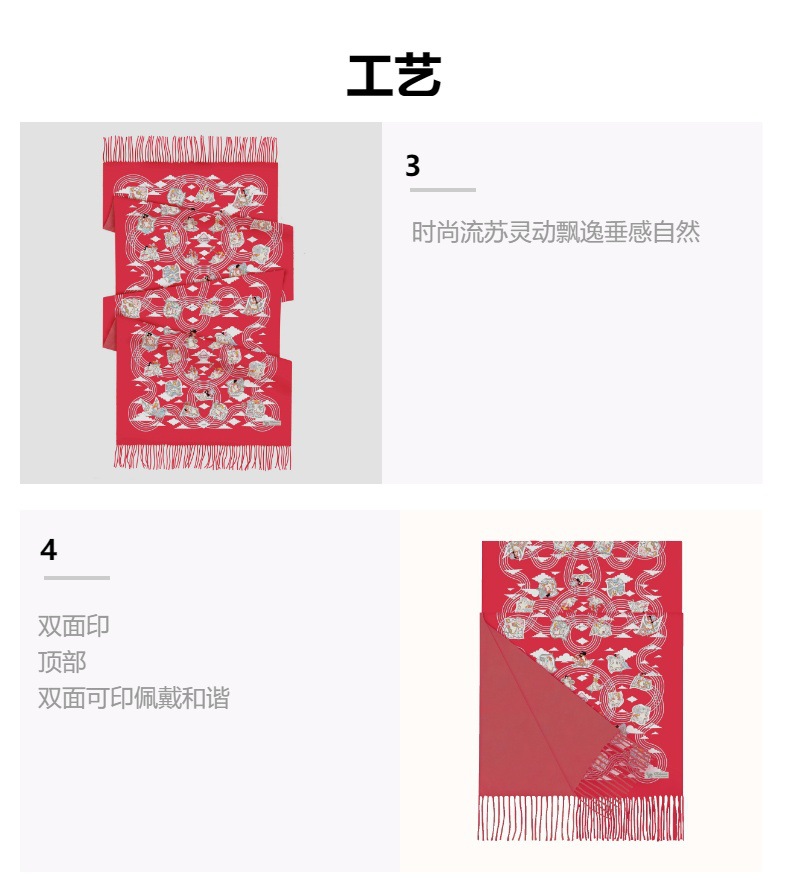 工艺

3

时尚流苏灵动飘逸垂感自然

4

双面印
顶部
双面可印佩戴和谐