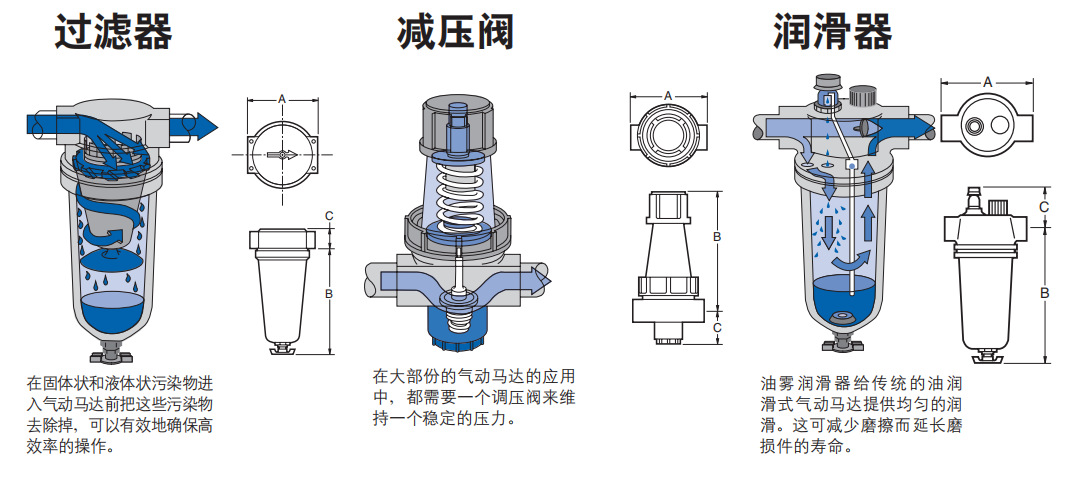 过滤器

A

C

B

在固体状和液体状污染物进入气动马达前把这些污染物去除掉，可以有效地确保高效率的操作。

减压阀

在大部份的气动马达的应用中，都需要一个调压阀来维持一个稳定的压力。

A

B

C

润滑器

A

C

B

油雾润滑器给传统的油润滑式气动马达提供均匀的润滑。这可减少磨擦而延长磨损件的寿命。