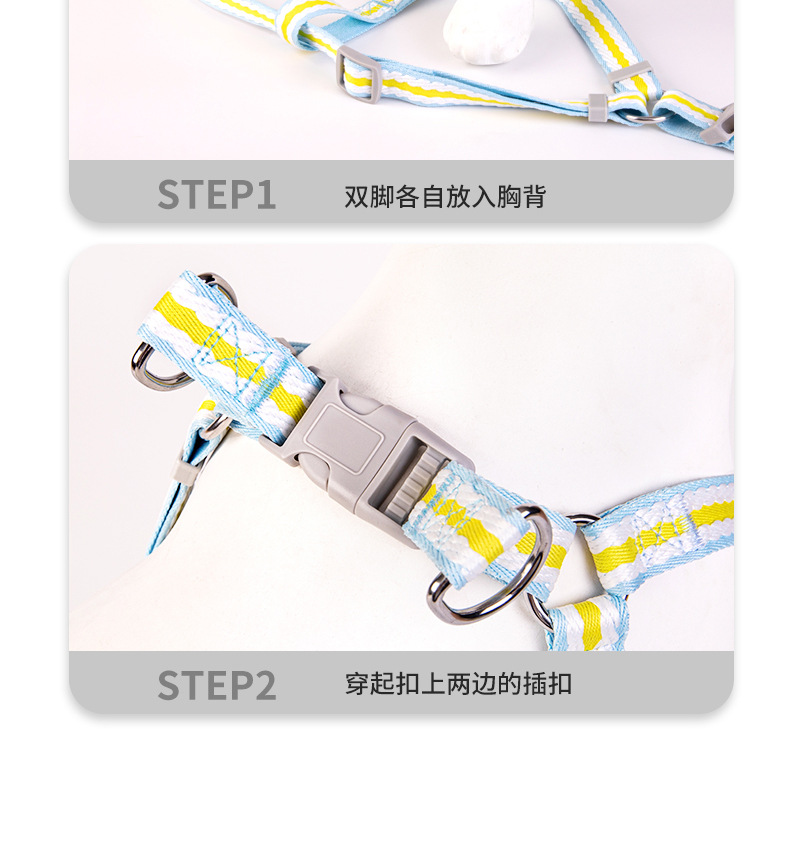 STEP1 双脚各自放入胸背

STEP2 穿起扣上两边的插扣