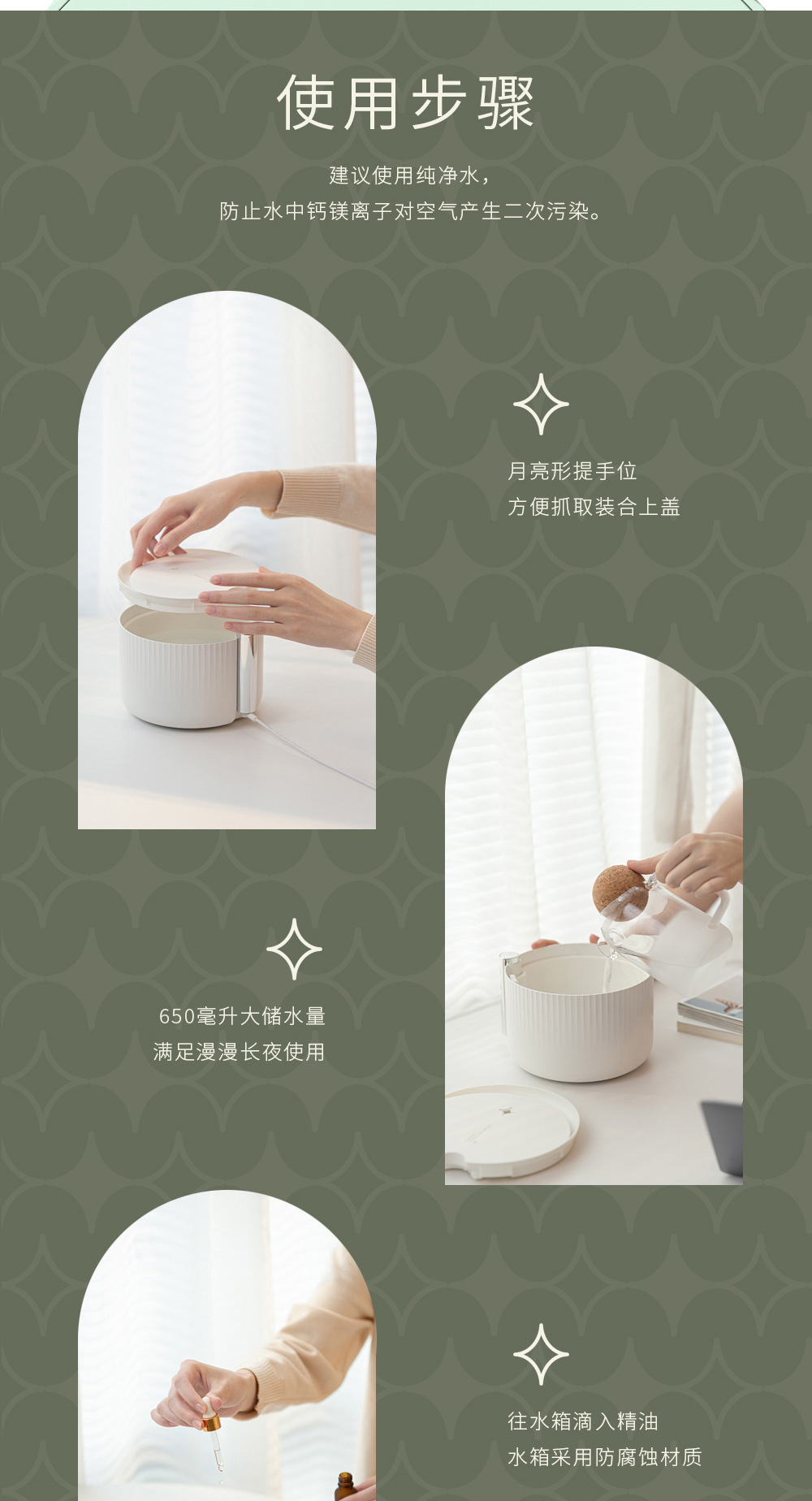 使用步骤

建议使用纯净水，
防止水中钙镁离子对空气产生二次污染。

月亮形提手位
方便抓取装合上盖

650毫升大储水量
满足漫漫长夜使用

往水箱滴入精油
水箱采用防腐蚀材质