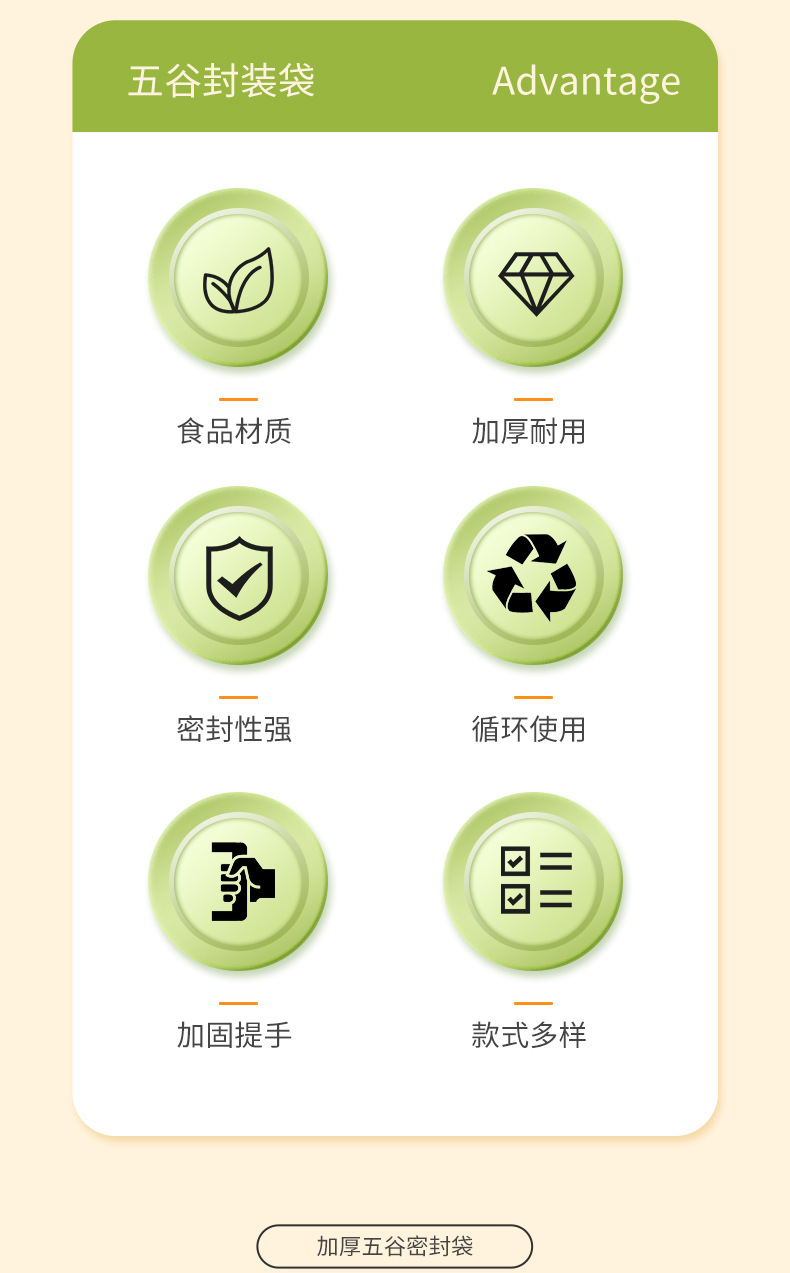 五谷封装袋 Advantage

食品材质

加厚耐用

密封性强

循环使用

加固提手

款式多样

加厚五谷密封袋