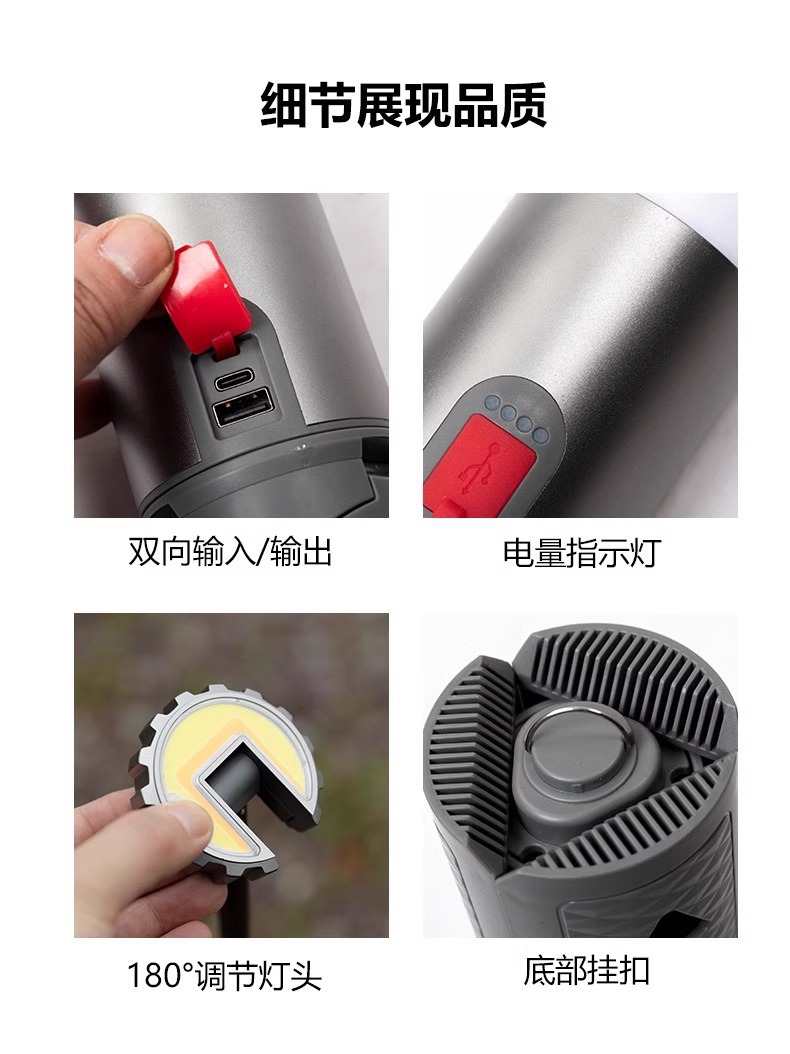 细节展现品质

双向输入/输出

电量指示灯

180°调节灯头

底部挂扣