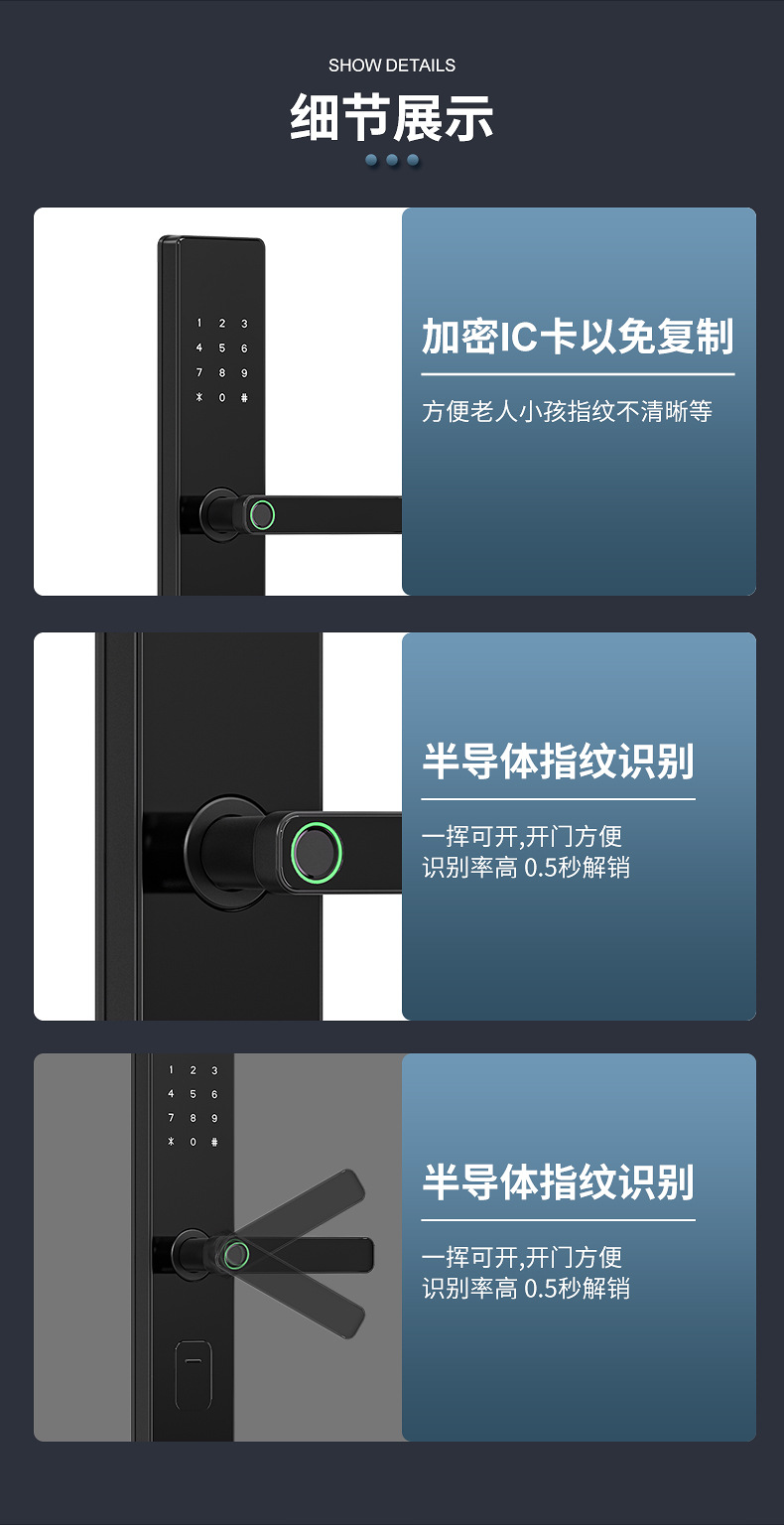 SHOW DETAILS
细节展示

1 2 3
4 5 6
7 8 9
* 0 #

加密IC卡以免复制

方便老人小孩指纹不清晰等

半导体指纹识别

一挥可开,开门方便
识别率高 0.5秒解销

1 2 3
4 5 6
7 8 9
* 0 #

半导体指纹识别

一挥可开,开门方便
识别率高 0.5秒解销