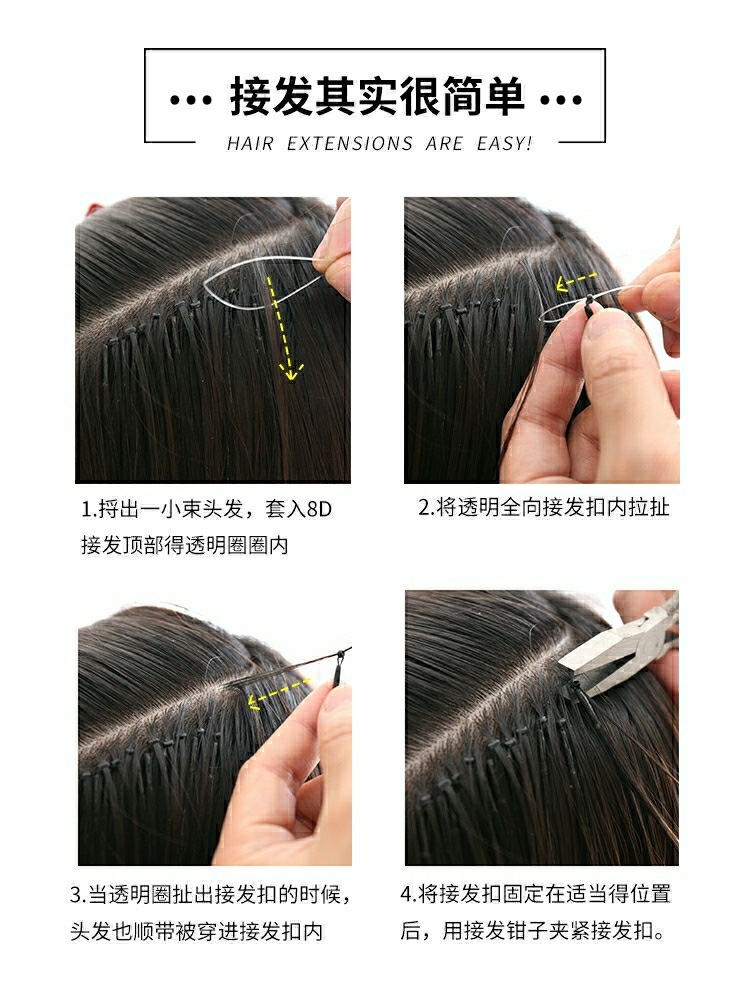 ··· 接发其实很简单 ···

HAIR EXTENSIONS ARE EASY!

1.捋出一小束头发，套入8D接发顶部得透明圈圈内

2.将透明全向接发扣内拉扯

3.当透明圈扯出接发扣的时候，头发也顺带被穿进接发扣内

4.将接发扣固定在适当得位置后，用接发钳子夹紧接发扣。