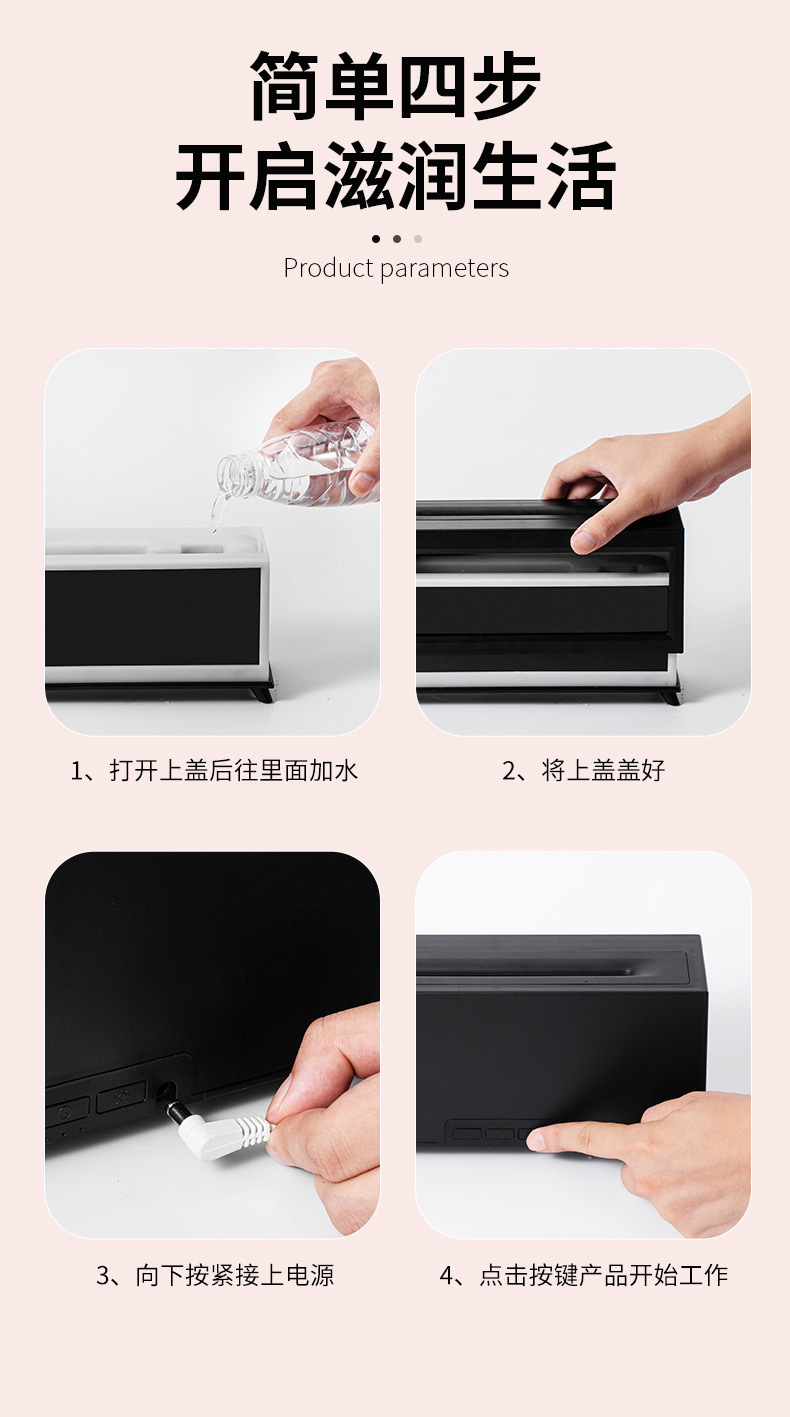 简单四步
开启滋润生活

Product parameters

1、打开上盖后往里面加水

2、将上盖盖好

3、向下按紧接上电源

4、点击按键产品开始工作