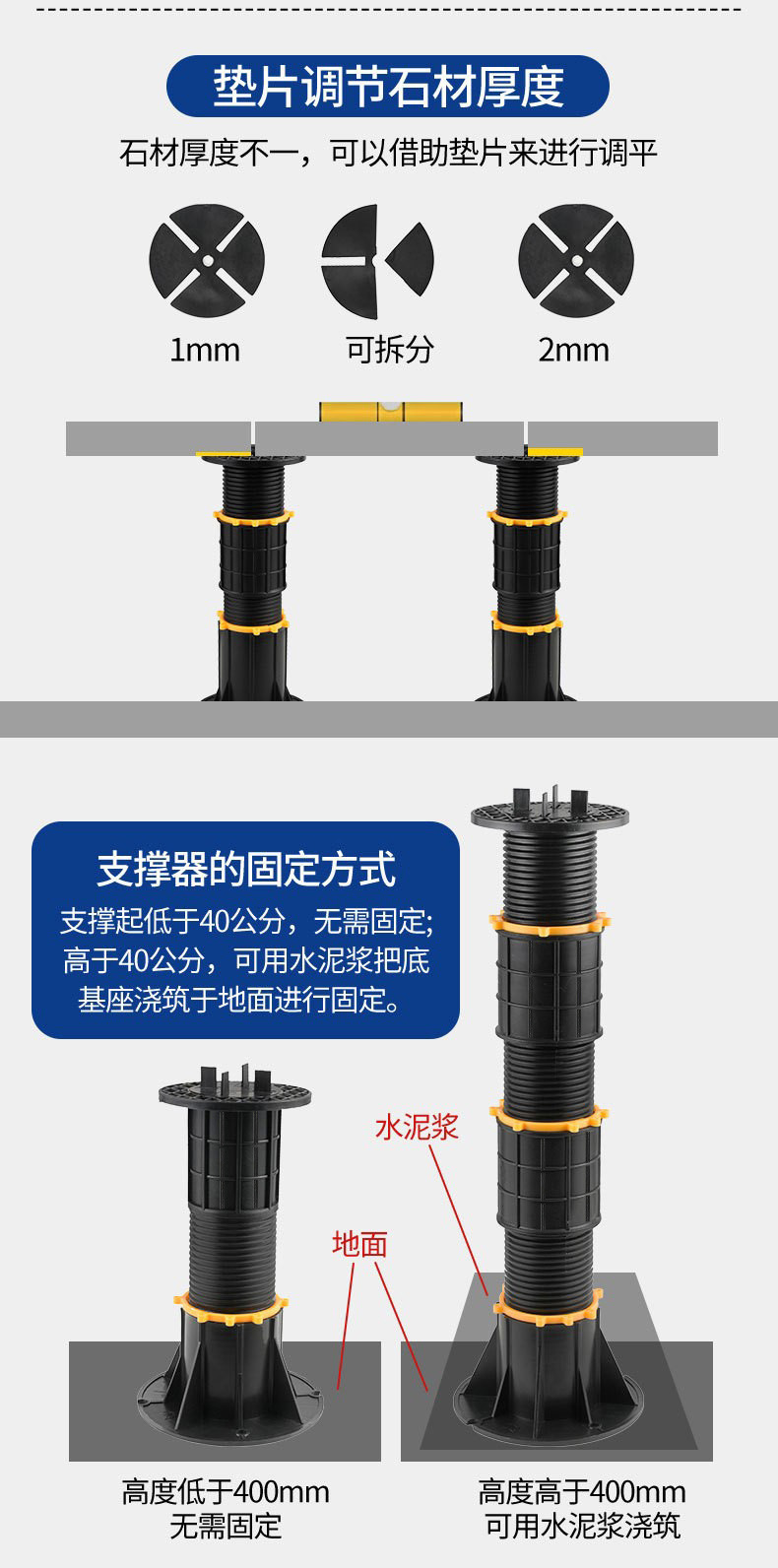 垫片调节石材厚度

石材厚度不一，可以借助垫片来进行调平

1mm

可拆分

2mm

支撑器的固定方式

支撑起低于40公分，无需固定;高于40公分，可用水泥浆把底基座浇筑于地面进行固定。

水泥浆

地面

高度低于400mm
无需固定

高度高于400mm
可用水泥浆浇筑