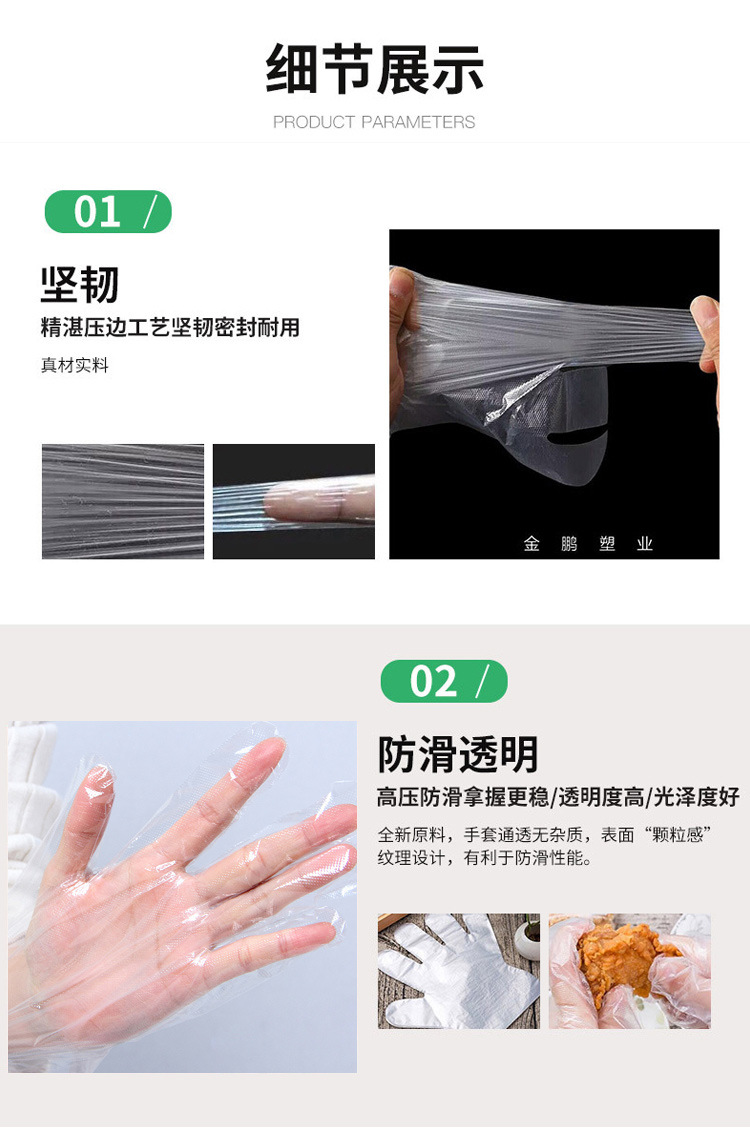 细节展示

PRODUCT PARAMETERS

01 /

坚韧

精湛压边工艺坚韧密封耐用

真材实料

金 鹏 塑 业

02 /

防滑透明

高压防滑拿握更稳/透明度高/光泽度好

全新原料，手套通透无杂质，表面“颗粒感”纹理设计，有利于防滑性能。