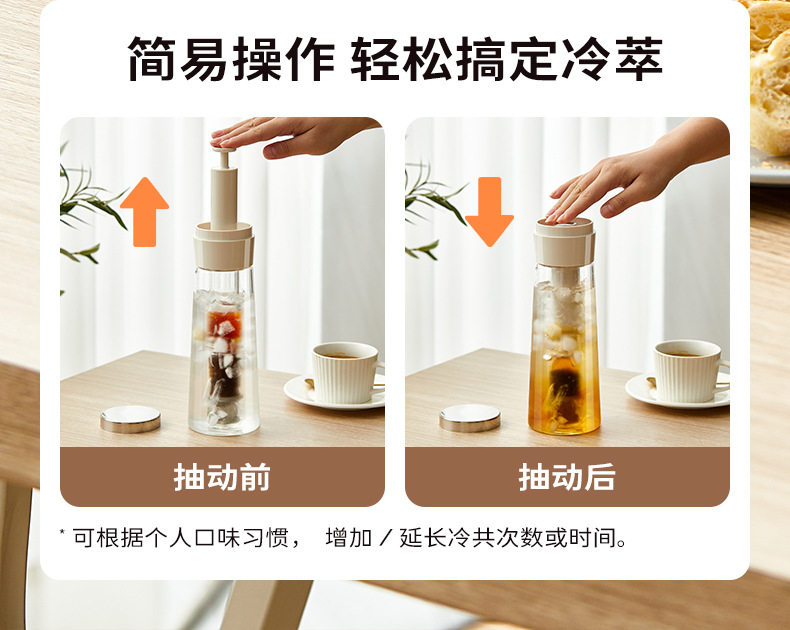 简易操作 轻松搞定冷萃

抽动前

抽动后

* 可根据个人口味习惯， 增加 / 延长冷共次数或时间。