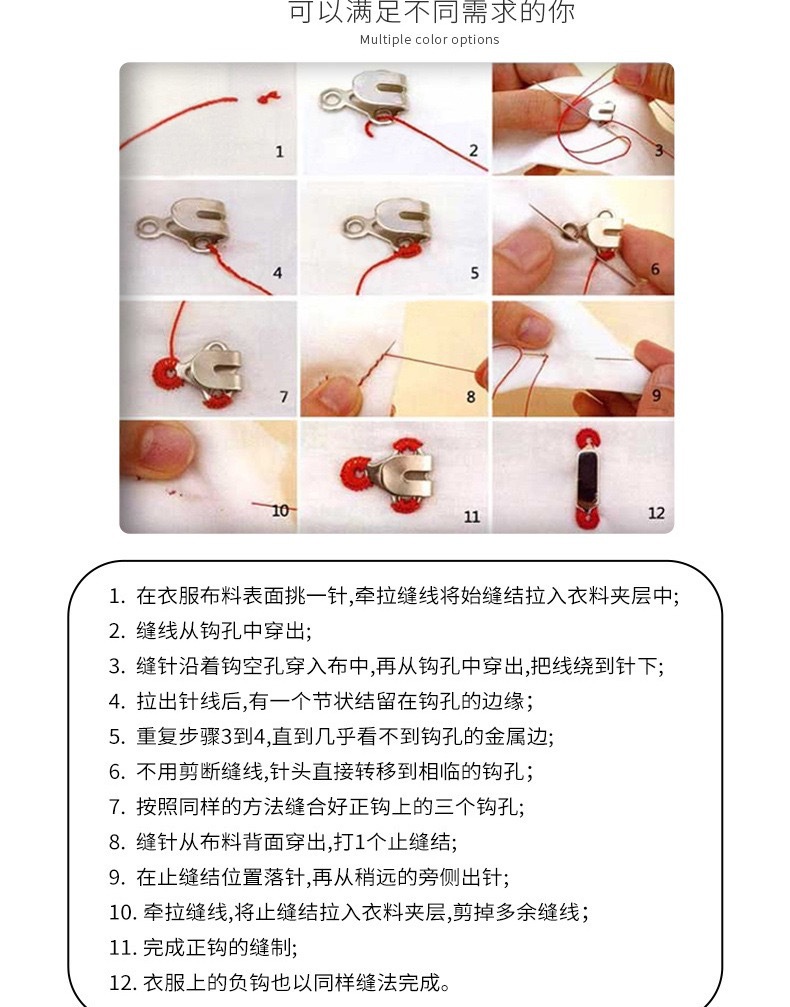 可以满足不同需求的你
Multiple color options

1

2

3

4

5

6

7

8

9

10

11

12

1. 在衣服布料表面挑一针,牵拉缝线将始缝结拉入衣料夹层中;
2. 缝线从钩孔中穿出;
3. 缝针沿着钩空孔穿入布中,再从钩孔中穿出,把线绕到针下;
4. 拉出针线后,有一个节状结留在钩孔的边缘;
5. 重复步骤3到4,直到几乎看不到钩孔的金属边;
6. 不用剪断缝线,针头直接转移到相临的钩孔;
7. 按照同样的方法缝合好正钩上的三个钩孔;
8. 缝针从布料背面穿出,打1个止缝结;
9. 在止缝结位置落针,再从稍远的旁侧出针;
10. 牵拉缝线,将止缝结拉入衣料夹层,剪掉多余缝线;
11. 完成正钩的缝制;
12. 衣服上的负钩也以同样缝法完成。