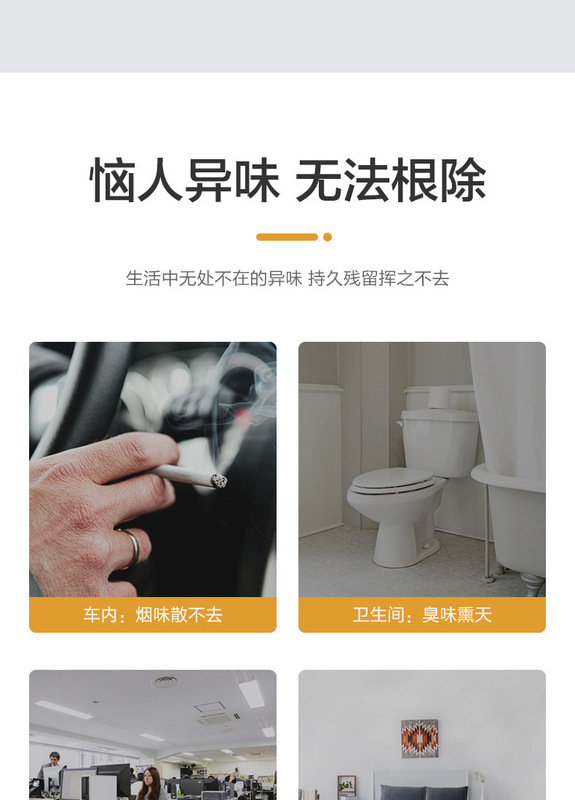 恼人异味 无法根除

生活中无处不在的异味 持久残留挥之不去

车内：烟味散不去

卫生间：臭味熏天