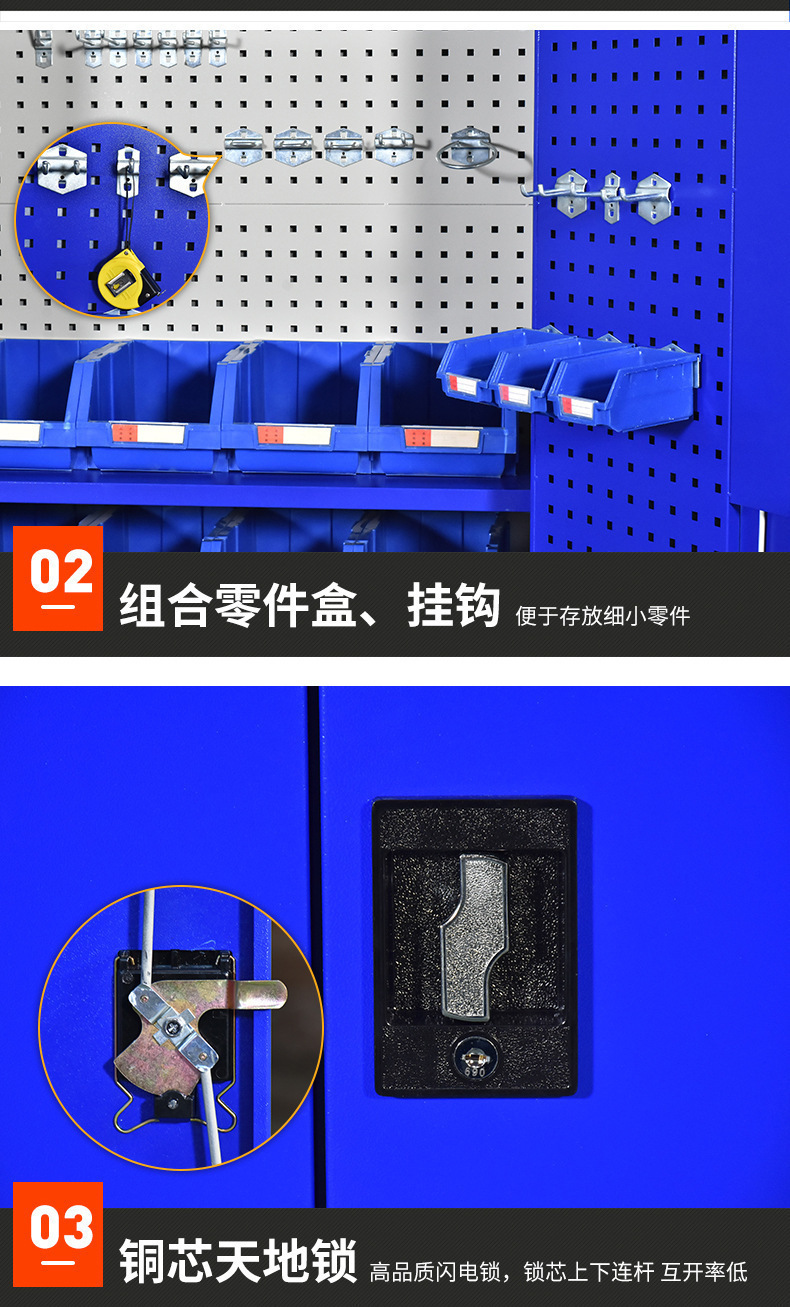 02

组合零件盒、挂钩 便于存放细小零件

03

铜芯天地锁 高品质闪电锁，锁芯上下连杆 互开率低