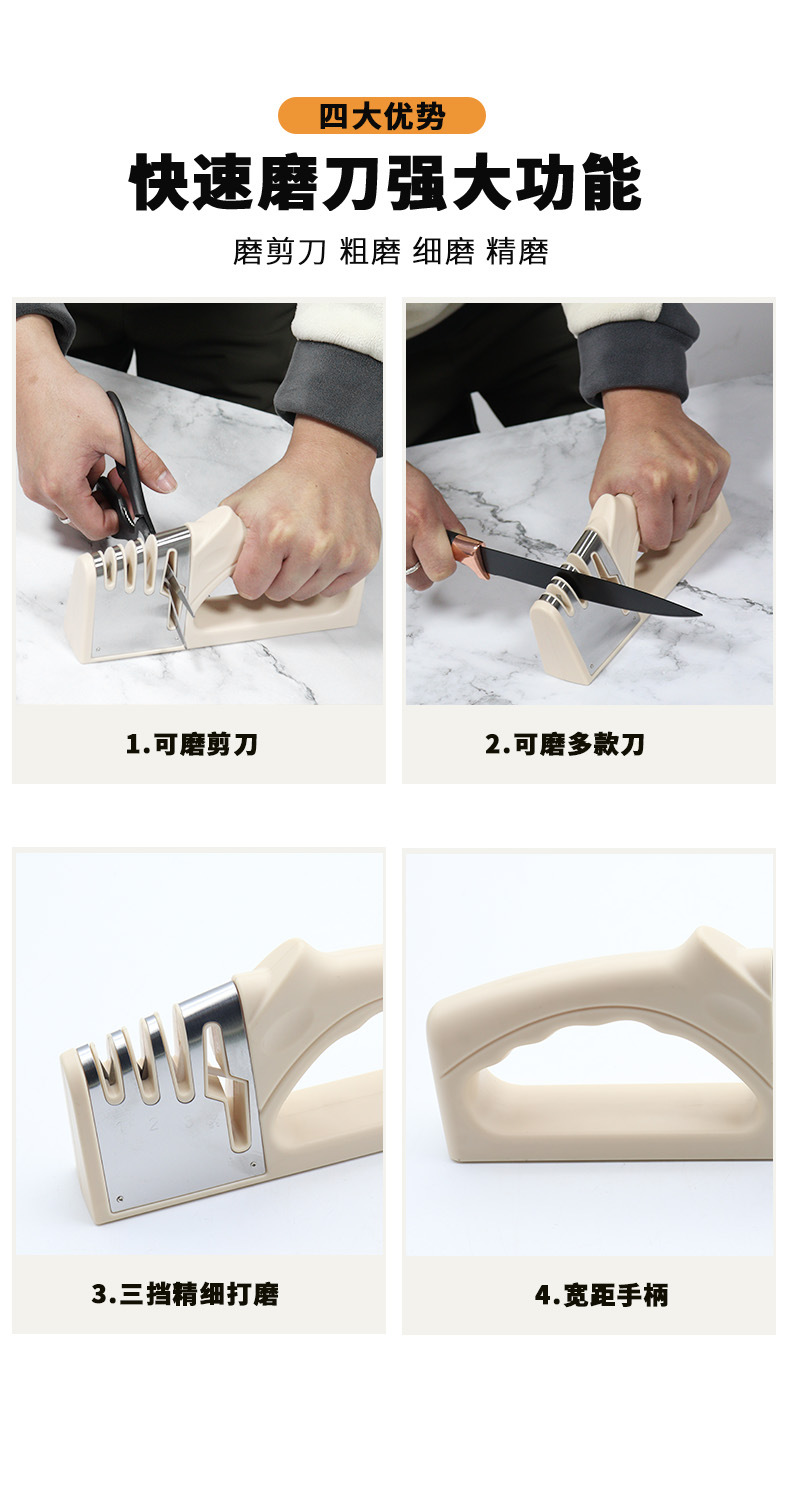 四大优势

快速磨刀强大功能

磨剪刀 粗磨 细磨 精磨

1.可磨剪刀

2.可磨多款刀

3.三挡精细打磨

4.宽距手柄