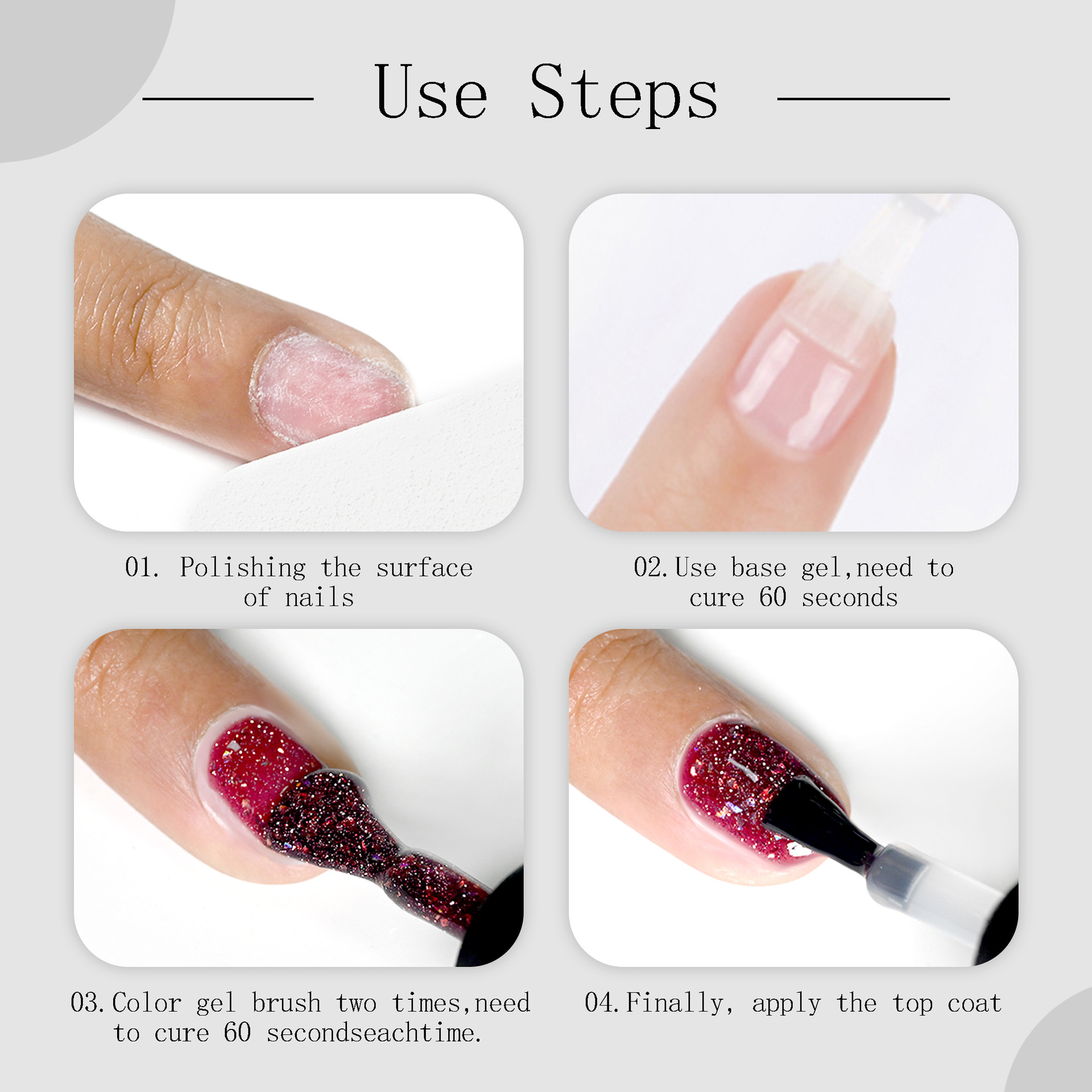 Use Steps

01. Polishing the surface of nails

02.Use base gel,need to cure 60 seconds

03.Color gel brush two times,need to cure 60 secondseachtime.

04.Finally, apply the top coat