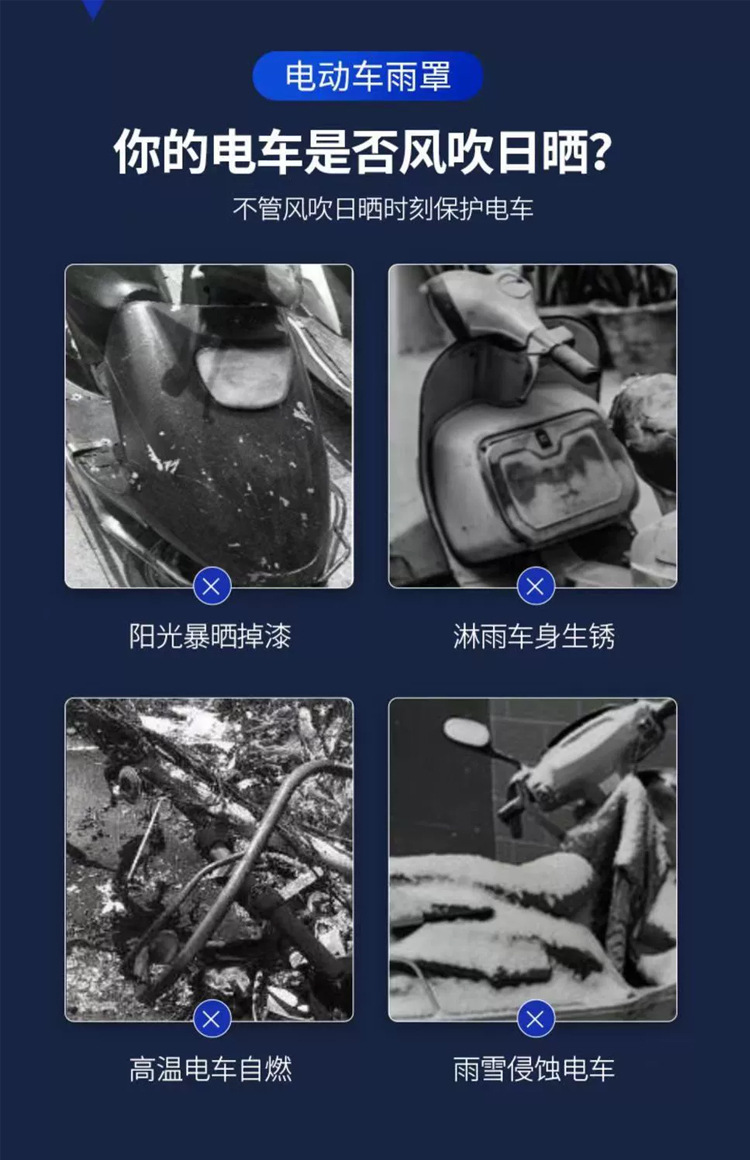 电动车雨罩

你的电车是否风吹日晒?

不管风吹日晒时刻保护电车

阳光暴晒掉漆

淋雨车身生锈

高温电车自燃

雨雪侵蚀电车