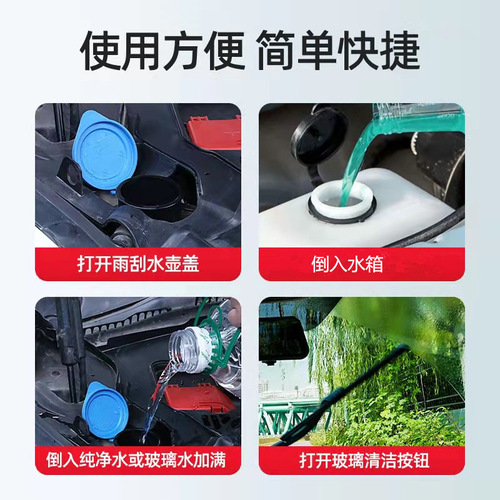 使用方便 简单快捷

打开雨刮水壶盖

倒入水箱

倒入纯净水或玻璃水加满

打开玻璃清洁按钮