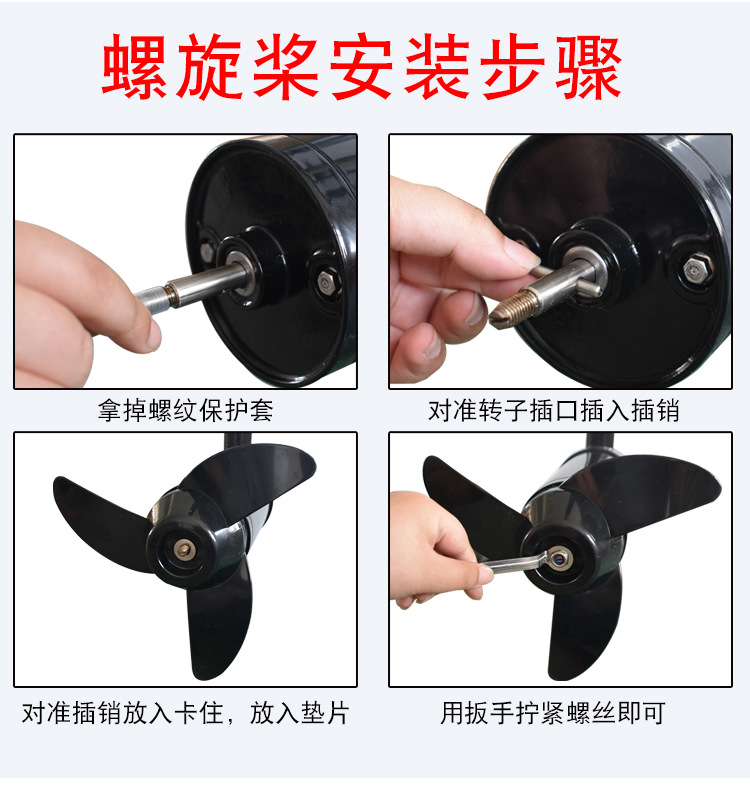 螺旋桨安装步骤

拿掉螺纹保护套

对准转子插口插入插销

对准插销放入卡住，放入垫片

用扳手拧紧螺丝即可