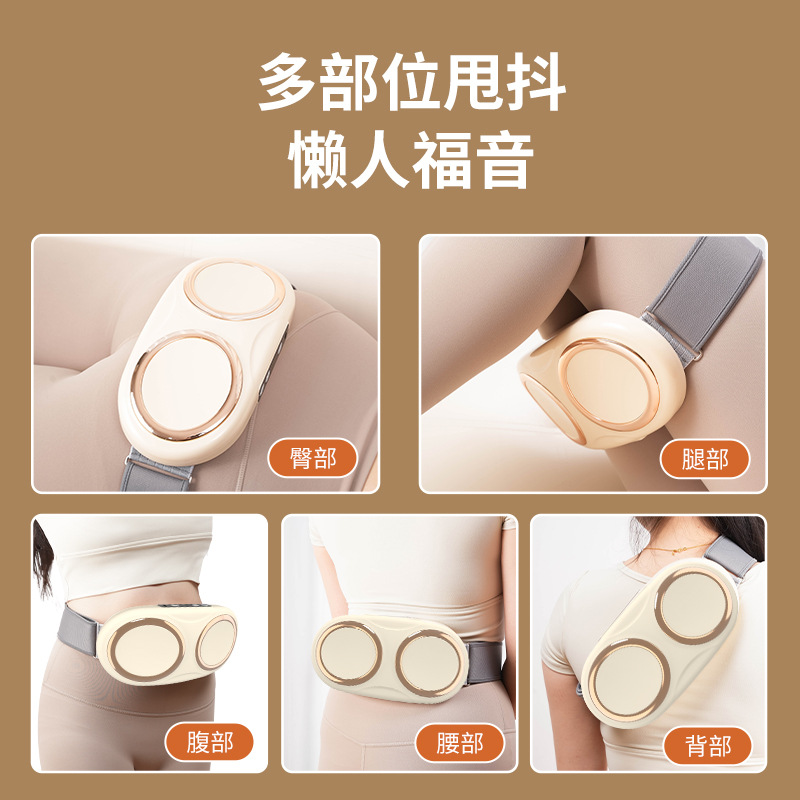 多部位甩抖
懒人福音

臀部

腿部

腹部

腰部

背部