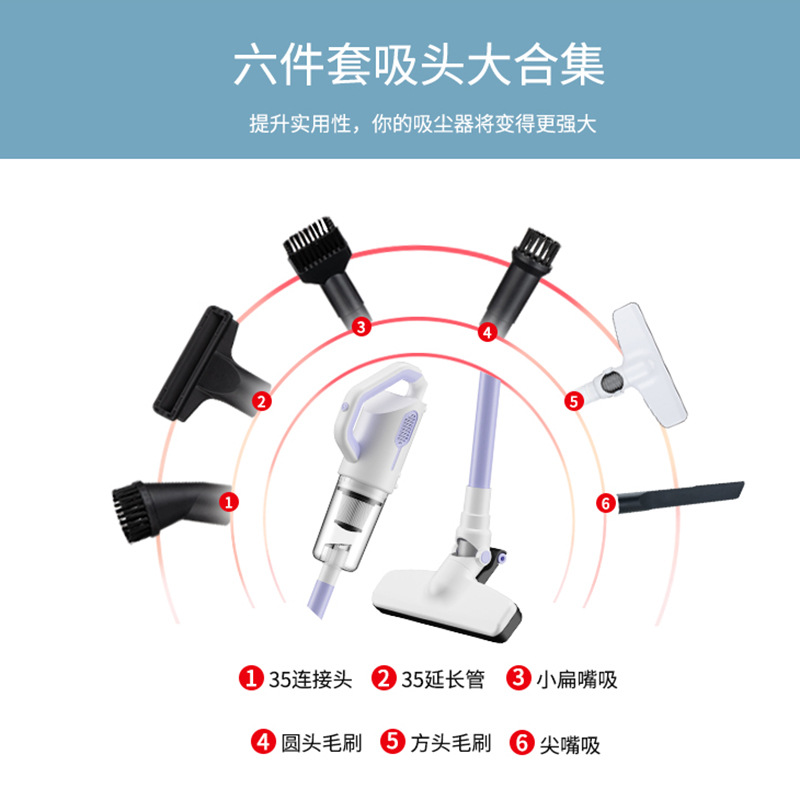 六件套吸头大合集

提升实用性，你的吸尘器将变得更强大

3 4 2 5 1 6

1 35连接头 2 35延长管 3 小扁嘴吸

4 圆头毛刷 5 方头毛刷 6 尖嘴吸