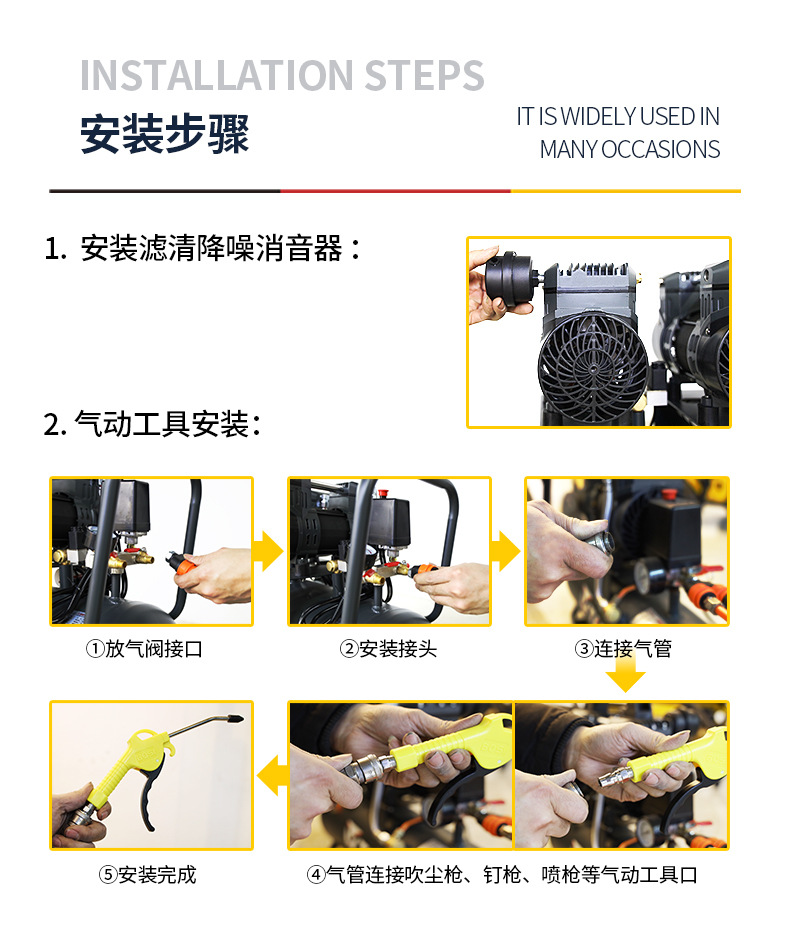 INSTALLATION STEPS

安装步骤

IT IS WIDELY USED IN MANY OCCASIONS

1. 安装滤清降噪消音器：

2. 气动工具安装：

①放气阀接口

②安装接头

③连接气管

⑤安装完成

④气管连接吹尘枪、钉枪、喷枪等气动工具口