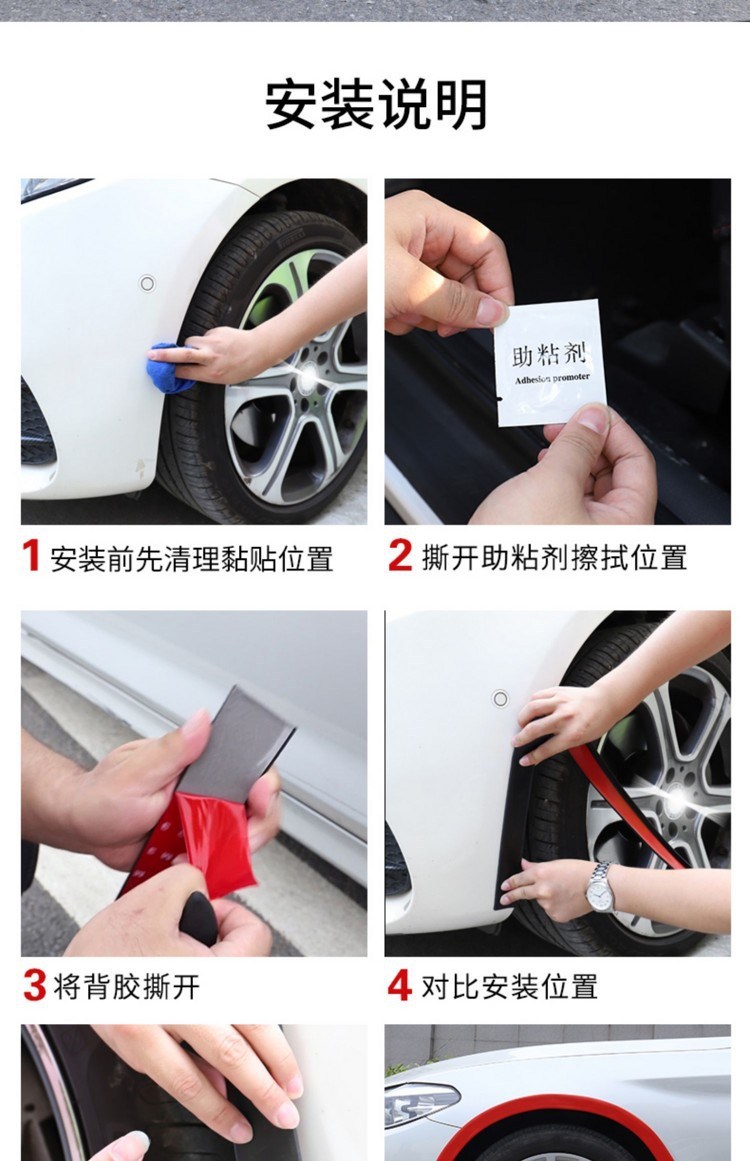 安装说明

助粘剂
Adhesion promoter

1 安装前先清理黏贴位置

2 撕开助粘剂擦拭位置

3 将背胶撕开

4 对比安装位置