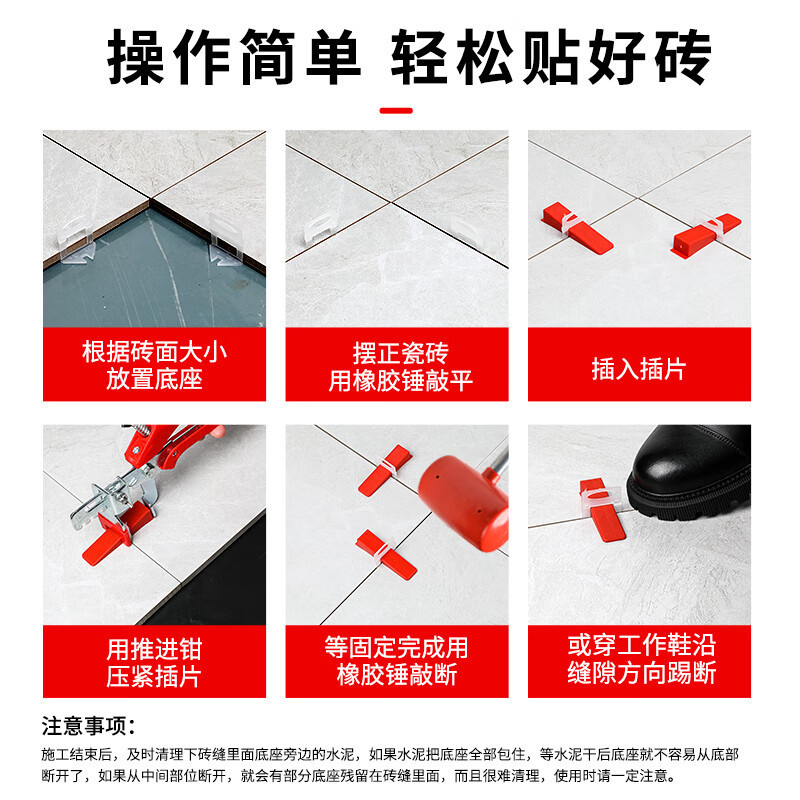 操作简单 轻松贴好砖

根据砖面大小
放置底座

摆正瓷砖
用橡胶锤敲平

插入插片

用推进钳
压紧插片

等固定完成用
橡胶锤敲断

或穿工作鞋沿
缝隙方向踢断

注意事项：

施工结束后，及时清理下砖缝里面底座旁边的水泥，如果水泥把底座全部包住，等水泥干后底座就不容易从底部断开了，如果从中间部位断开，就会有部分底座残留在砖缝里面，而且很难清理，使用时请一定注意。