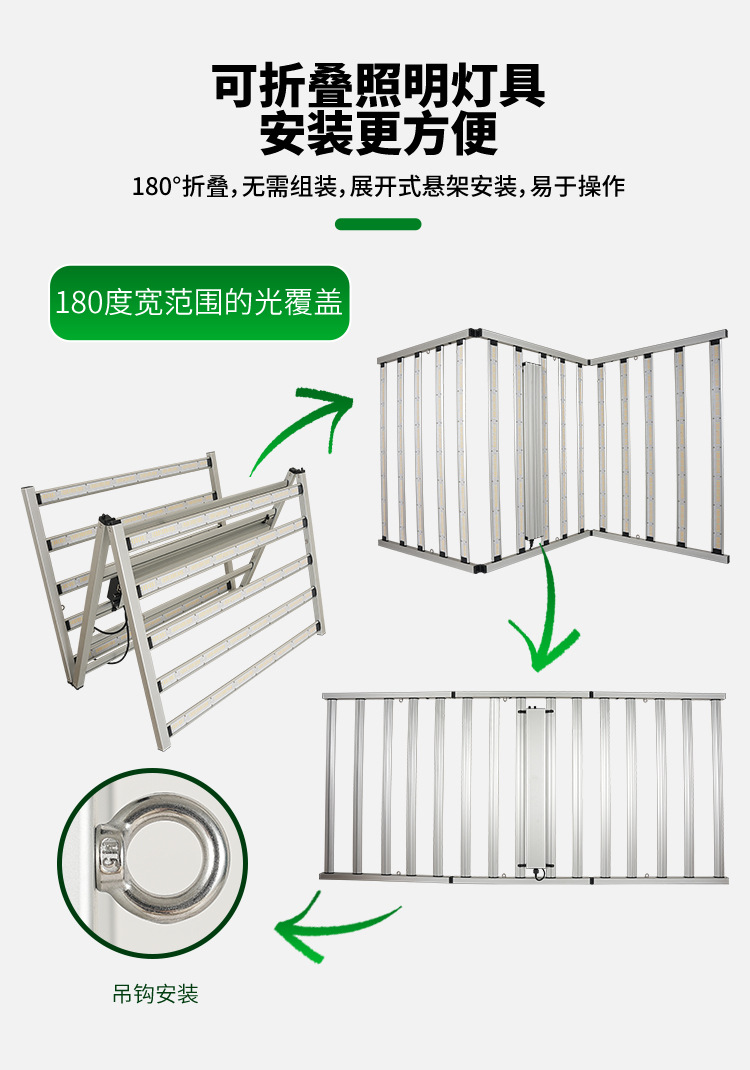 可折叠照明灯具
安装更方便

180°折叠，无需组装，展开式悬架安装，易于操作

180度宽范围的光覆盖

M5

吊钩安装