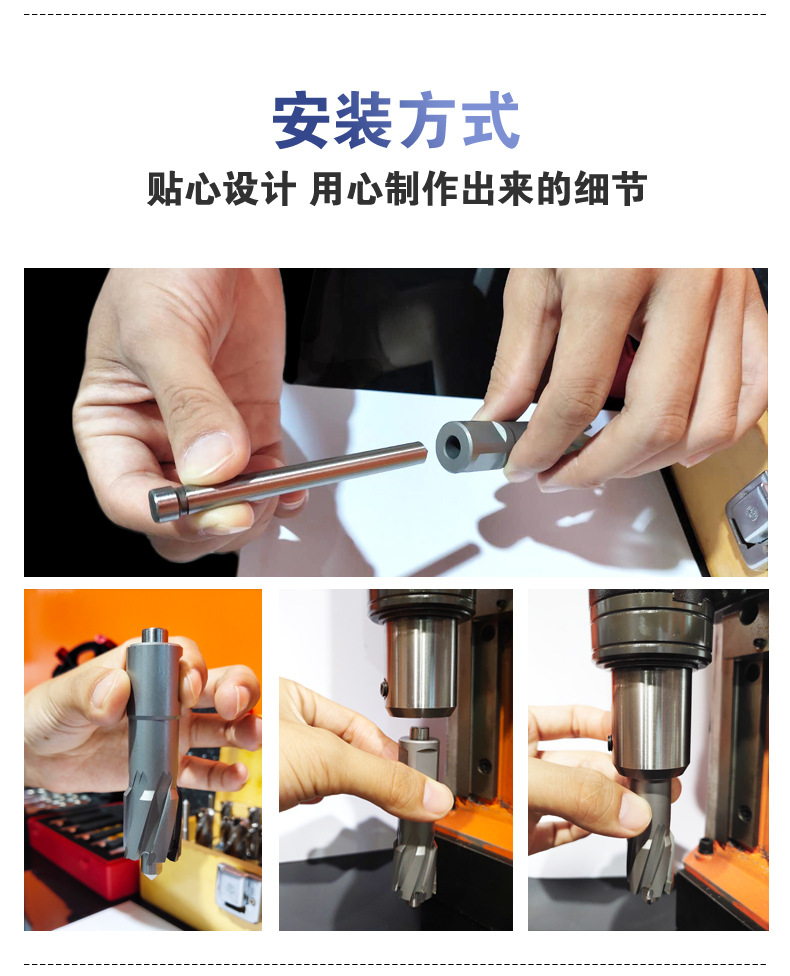 安装方式

贴心设计 用心制作出来的细节