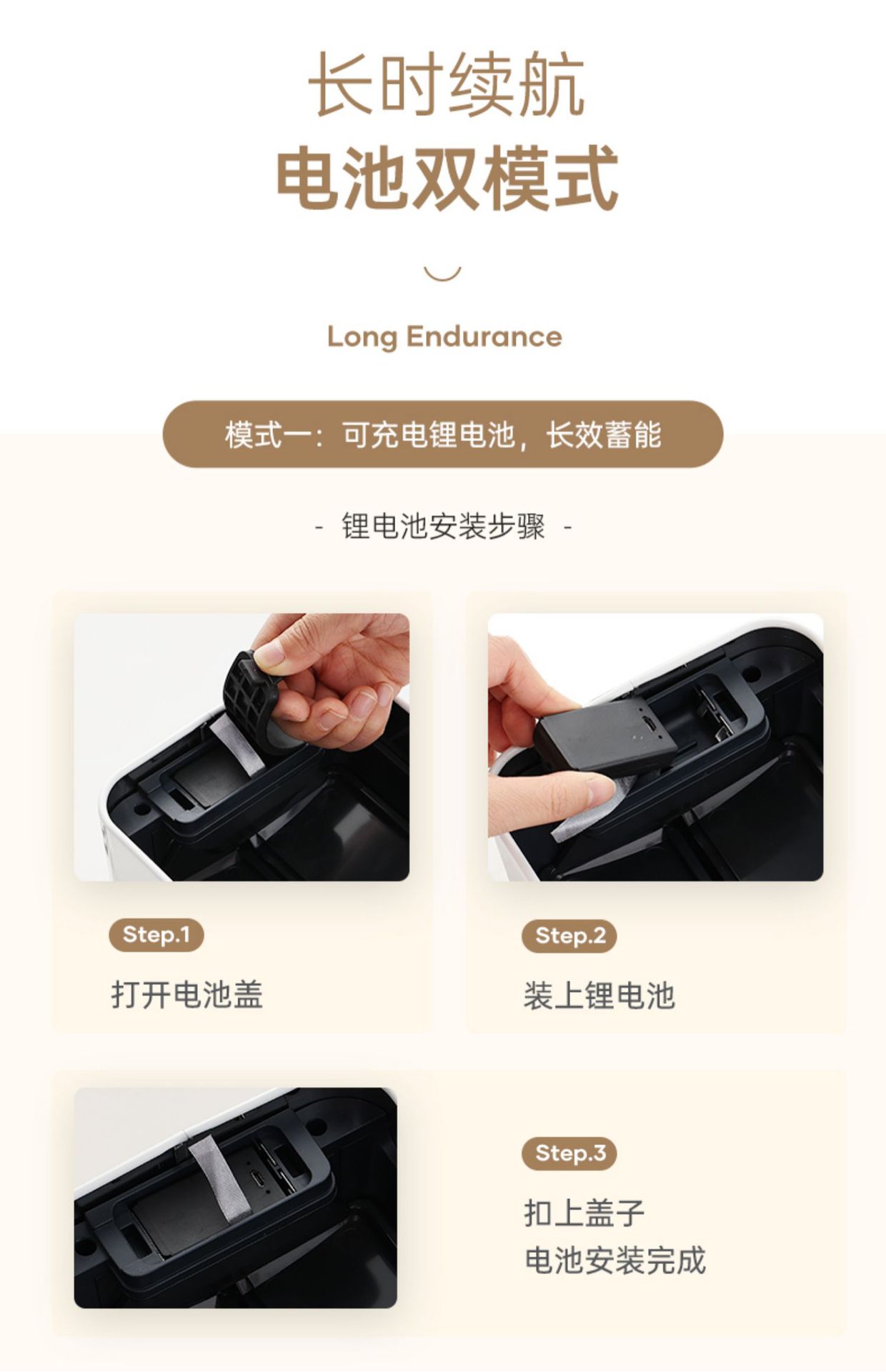 长时续航
电池双模式

Long Endurance

模式一：可充电锂电池，长效蓄能

- 锂电池安装步骤 -

Step.1
打开电池盖

Step.2
装上锂电池

Step.3
扣上盖子
电池安装完成