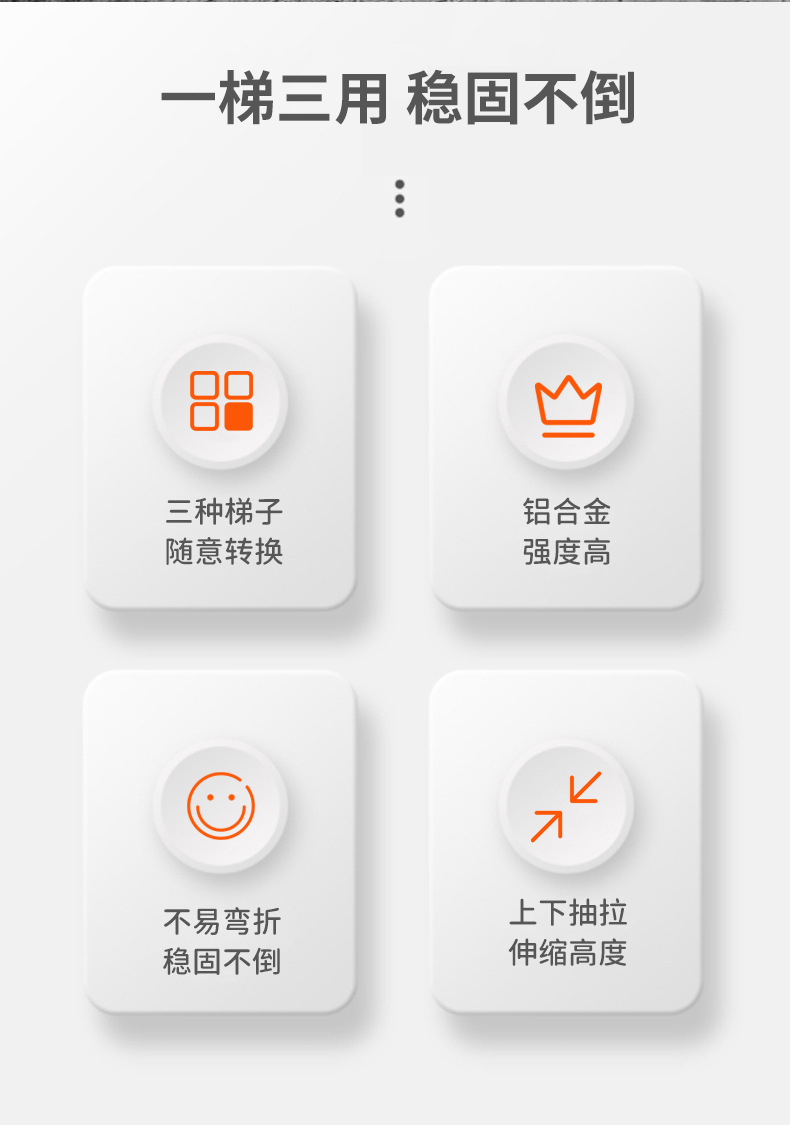 一梯三用 稳固不倒

三种梯子
随意转换

铝合金
强度高

不易弯折
稳固不倒

上下抽拉
伸缩高度