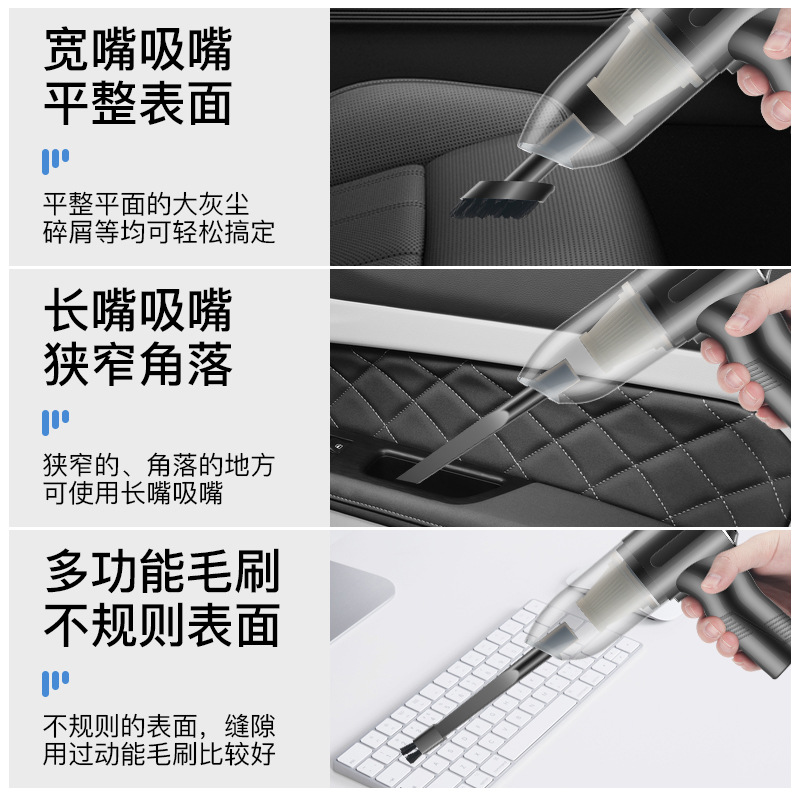 宽嘴吸嘴
平整表面

平整平面的大灰尘
碎屑等均可轻松搞定

长嘴吸嘴
狭窄角落

狭窄的、角落的地方
可使用长嘴吸嘴

多功能毛刷
不规则表面

不规则的表面，缝隙
用过动能毛刷比较好