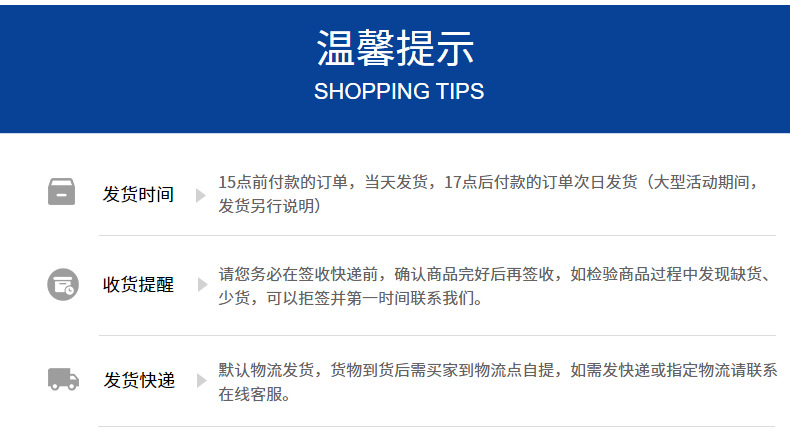 温馨提示
SHOPPING TIPS

发货时间

15点前付款的订单，当天发货，17点后付款的订单次日发货（大型活动期间，发货另行说明）

收货提醒

请您务必在签收快递前，确认商品完好后再签收，如检验商品过程中发现缺货、少货，可以拒签并第一时间联系我们。

发货快递

默认物流发货，货物到货后需买家到物流点自提，如需发快递或指定物流请联系在线客服。