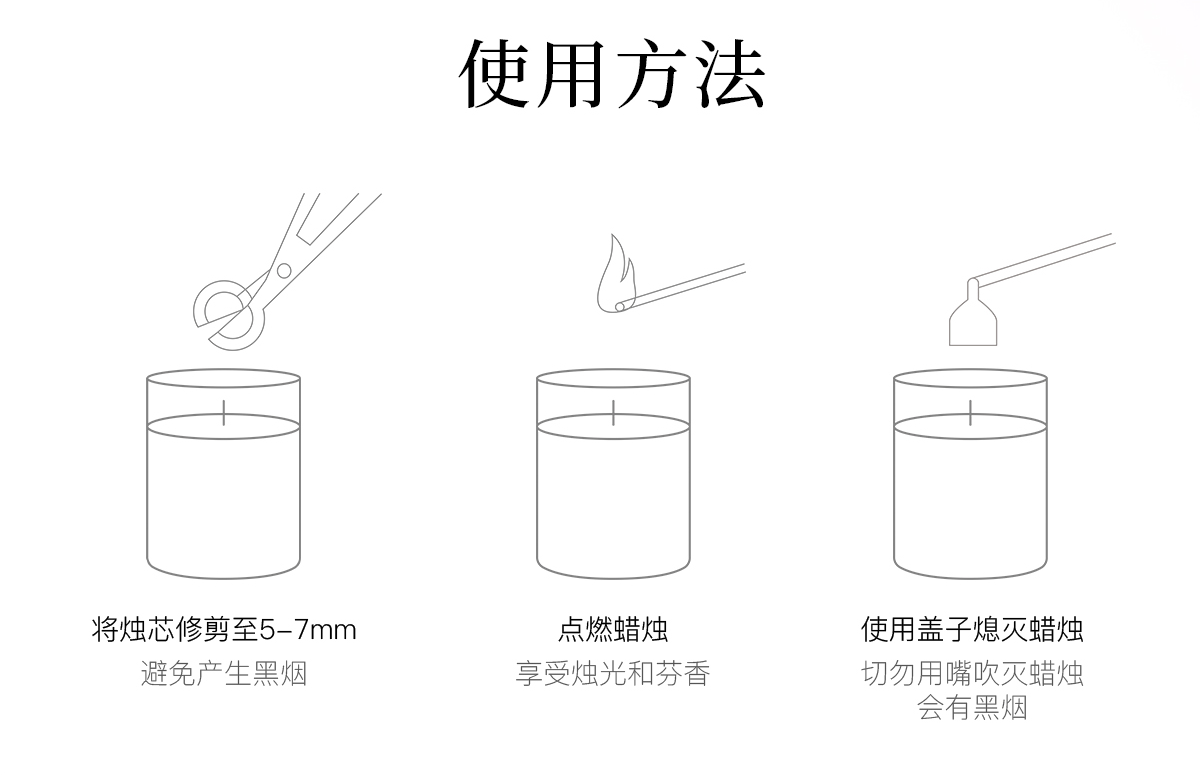 使用方法

将烛芯修剪至5-7mm
避免产生黑烟

点燃蜡烛
享受烛光和芬香

使用盖子熄灭蜡烛
切勿用嘴吹灭蜡烛
会有黑烟