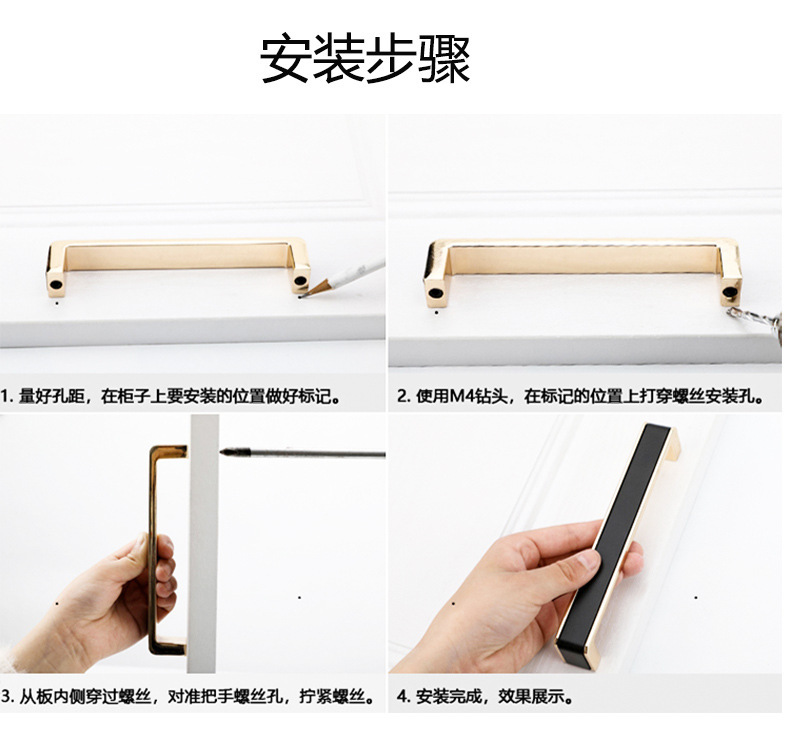 安装步骤

1. 量好孔距，在柜子上要安装的位置做好标记。

2. 使用M4钻头，在标记的位置上打穿螺丝安装孔。

3. 从板内侧穿过螺丝，对准把手螺丝孔，拧紧螺丝。

4. 安装完成，效果展示。