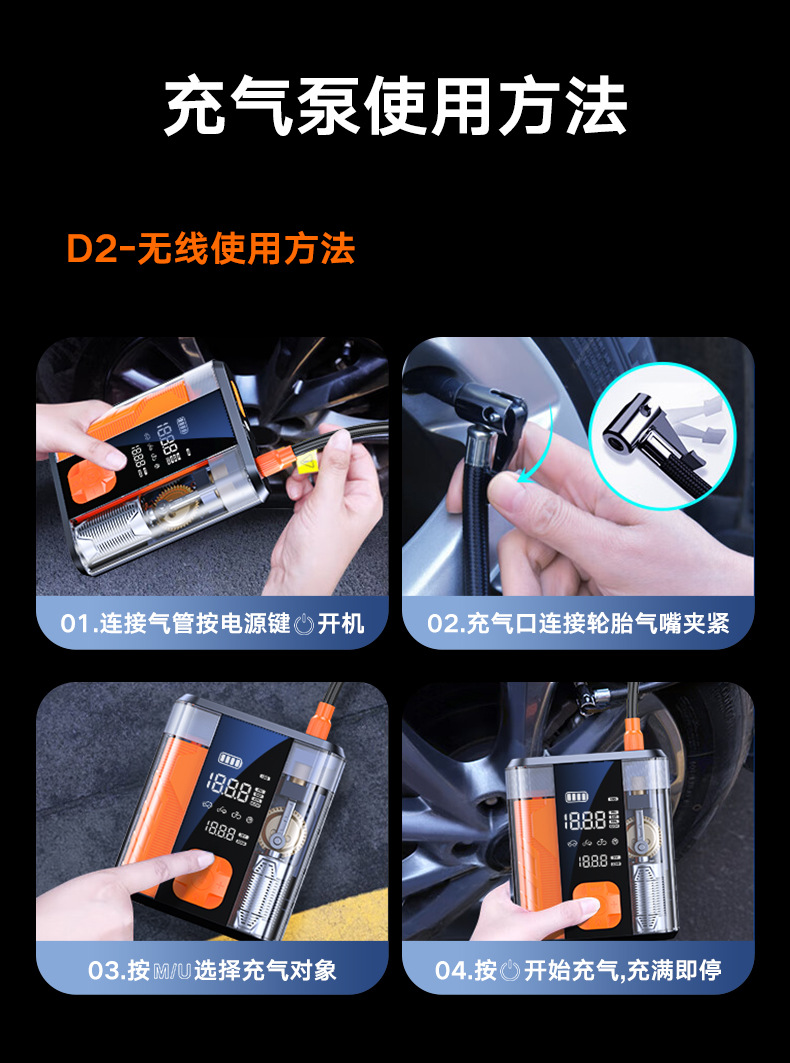 充气泵使用方法

D2-无线使用方法

01.连接气管按电源键开机

02.充气口连接轮胎气嘴夹紧

03.按M/U选择充气对象

04.按开始充气,充满即停