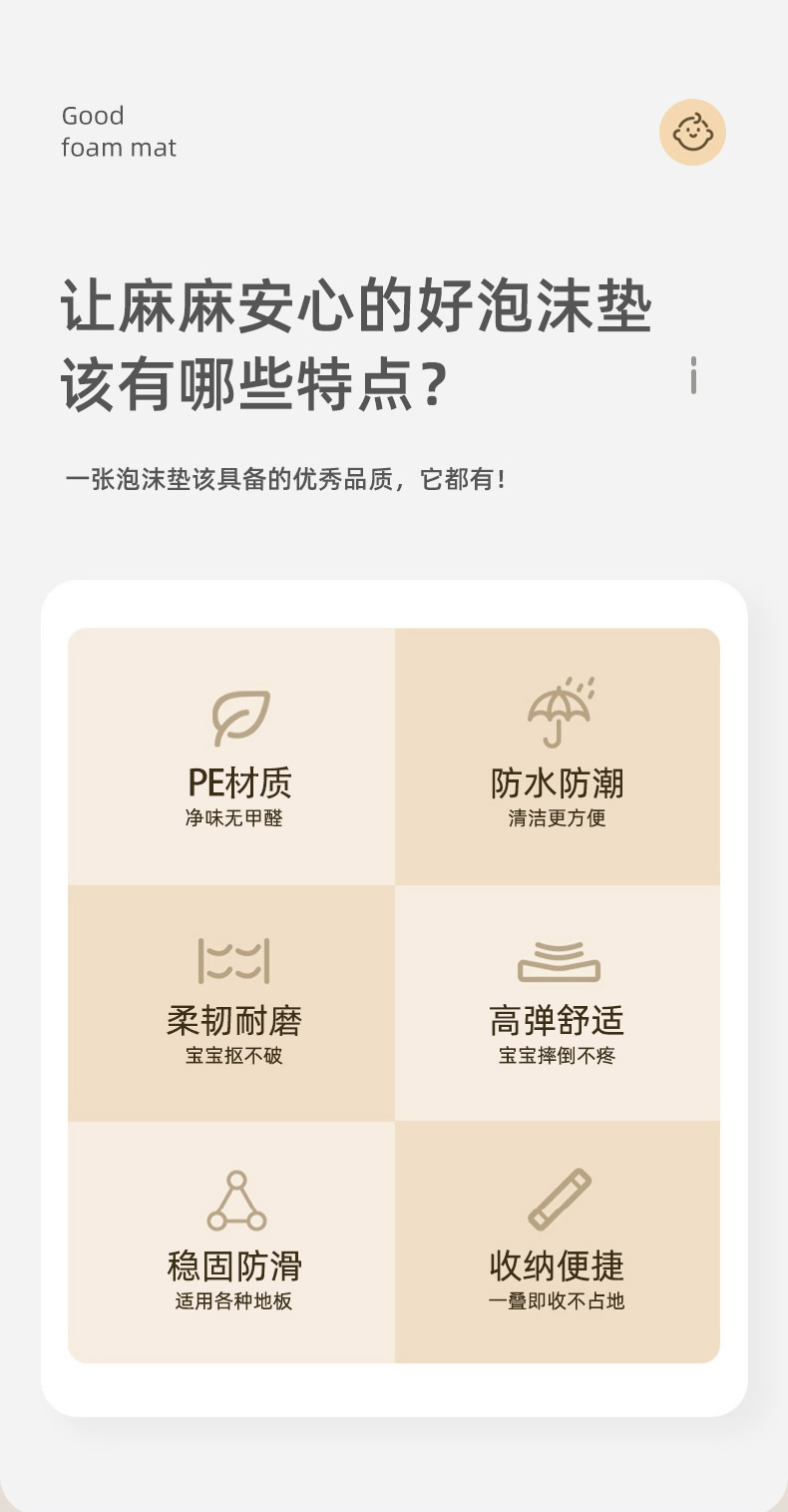 Good
foam mat

让麻麻安心的好泡沫垫
该有哪些特点？

一张泡沫垫该具备的优秀品质，它都有！

PE材质
净味无甲醛

防水防潮
清洁更方便

柔韧耐磨
宝宝抠不破

高弹舒适
宝宝摔倒不疼

稳固防滑
适用各种地板

收纳便捷
一叠即收不占地