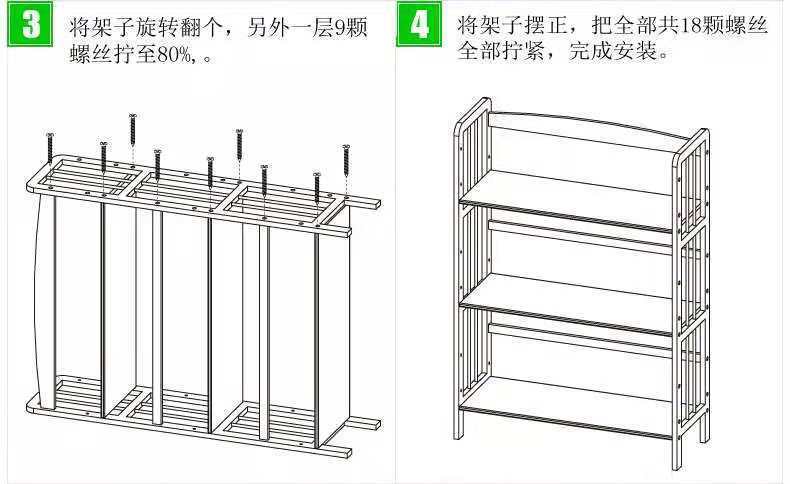 3 将架子旋转翻个，另外一层9颗螺丝拧至80%,。

4 将架子摆正，把全部共18颗螺丝全部拧紧，完成安装。